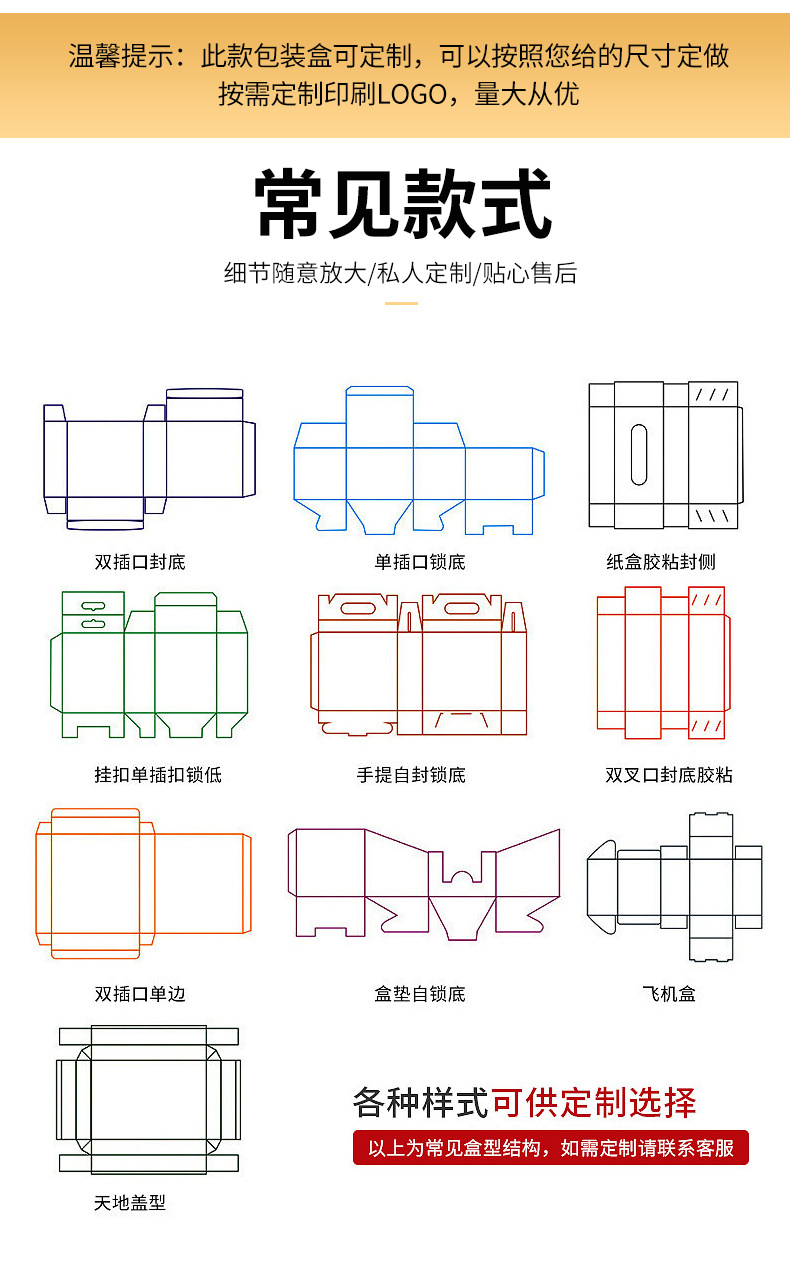 温馨提示：此款包装盒可定制，可以按照您给的尺寸定做
按需定制印刷LOGO，量大从优

常见款式

细节随意放大/私人定制/贴心售后

双插口封底

单插口锁底

纸盒胶粘封侧

挂扣单插扣锁低

手提自封锁底

双叉口封底胶粘

双插口单边

盒垫自锁底

飞机盒

天地盖型

各种样式可供定制选择

以上为常见盒型结构，如需定制请联系客服