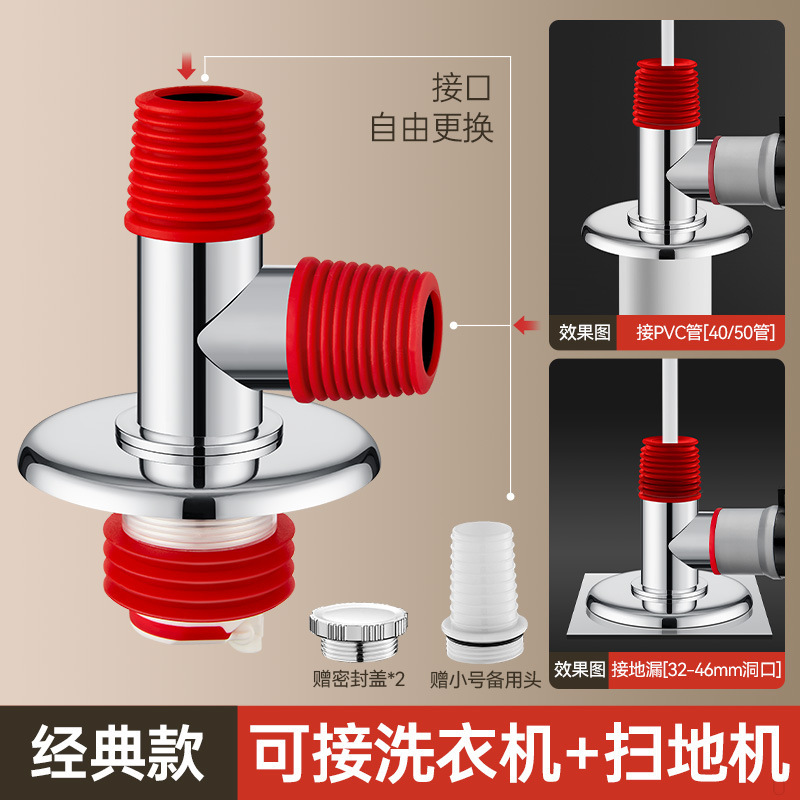 接口
自由更换

效果图 接PVC管[40/50管]

效果图 接地漏[32-46mm洞口]

赠密封盖*2 赠小号备用头

经典款 可接洗衣机+扫地机