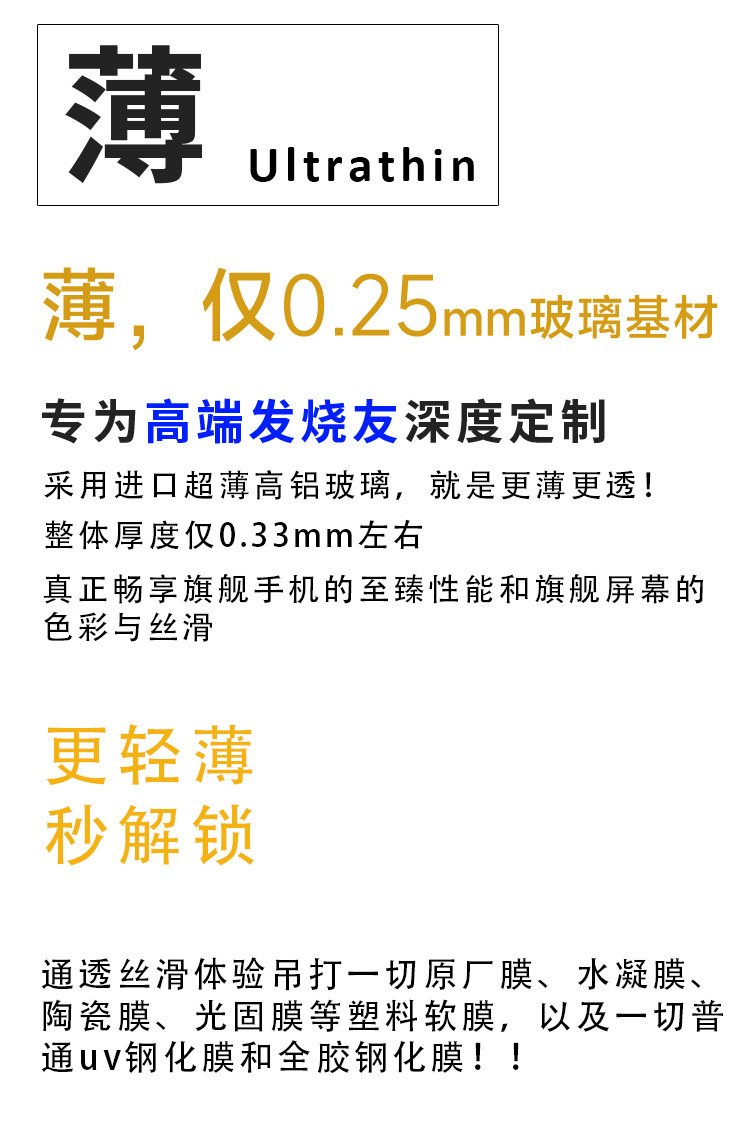 薄 Ultrathin

薄，仅0.25mm玻璃基材

专为高端发烧友深度定制

采用进口超薄高铝玻璃，就是更薄更透！

整体厚度仅0.33mm左右

真正畅享旗舰手机的至臻性能和旗舰屏幕的色彩与丝滑

更轻薄
秒解锁

通透丝滑体验吊打一切原厂膜、水凝膜、陶瓷膜、光固膜等塑料软膜，以及一切普通uv钢化膜和全胶钢化膜！！