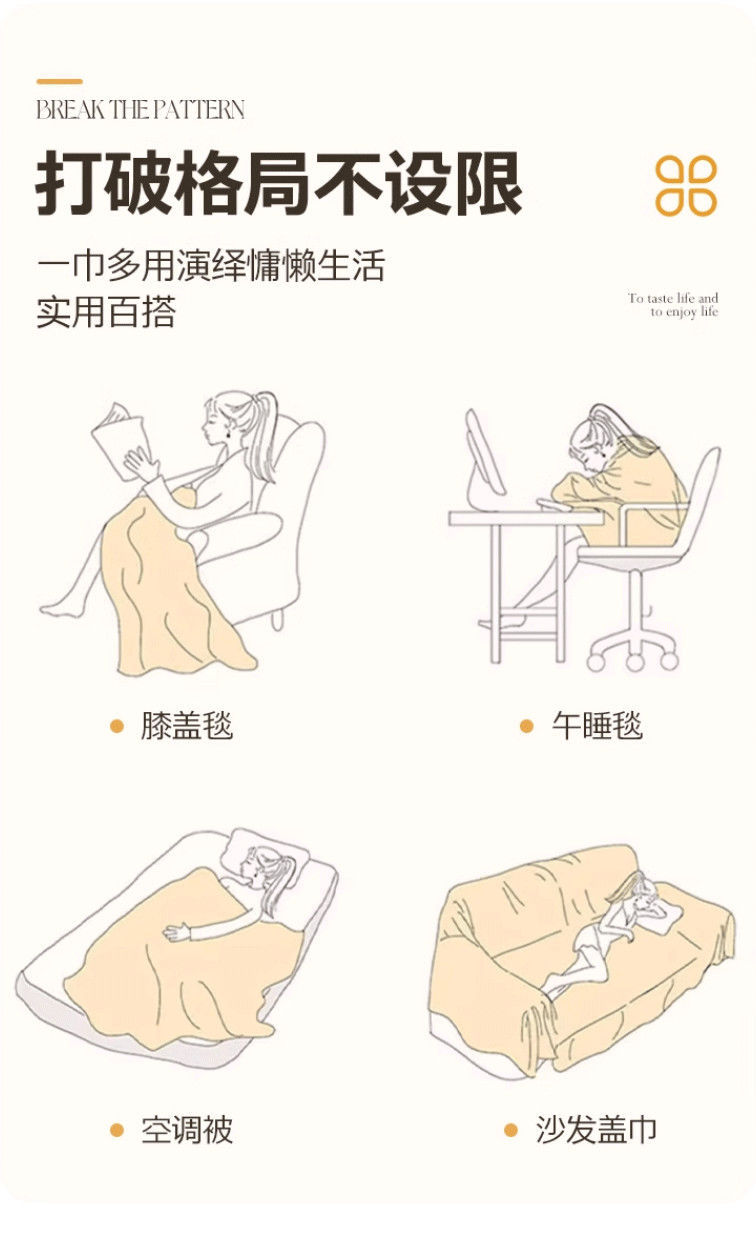 BREAK THE PATTERN

打破格局不设限

一巾多用演绎慵懒生活
实用百搭

To taste life and
to enjoy life

膝盖毯

午睡毯

空调被

沙发盖巾