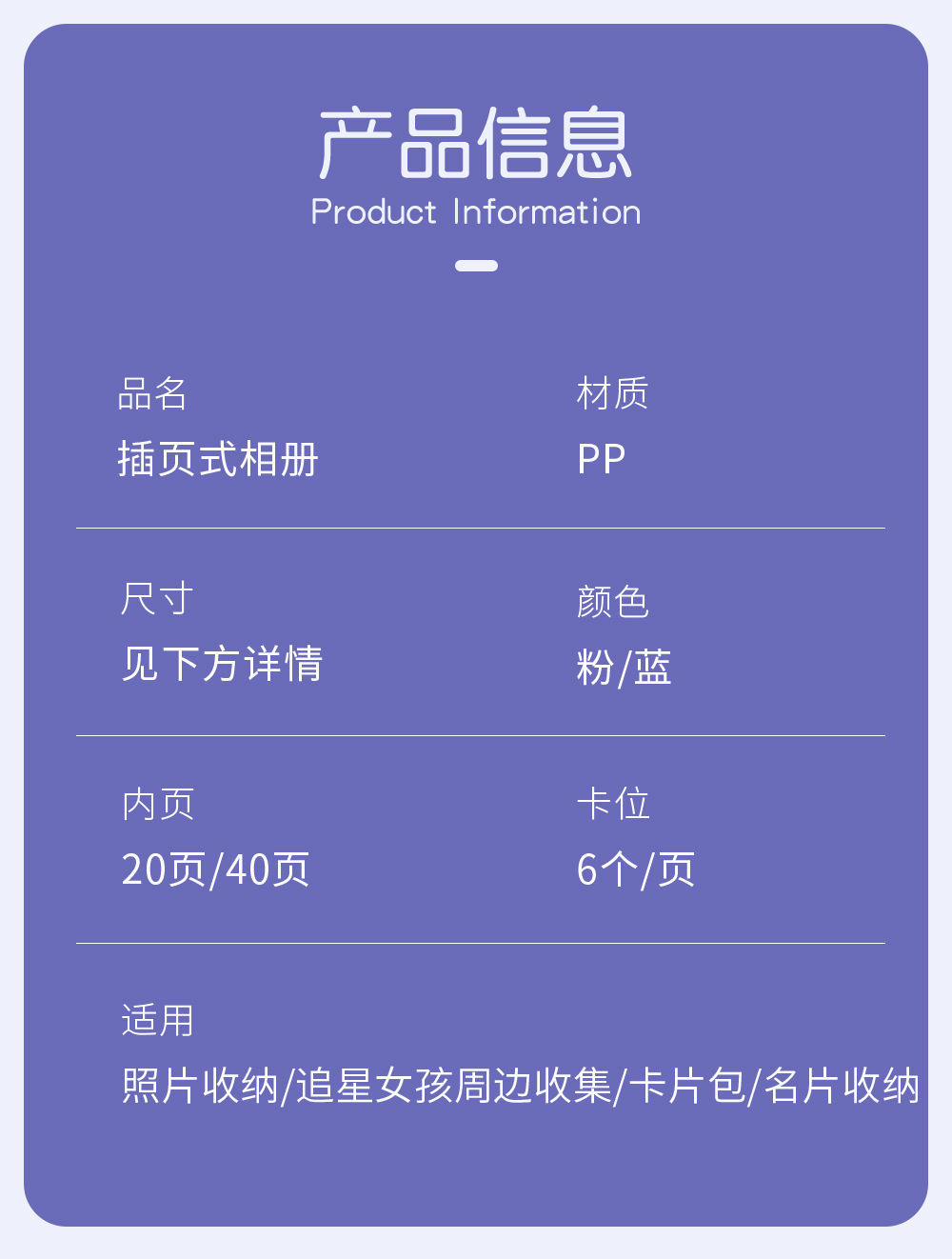 产品信息
Product Information

品名
插页式相册

材质
PP

尺寸
见下方详情

颜色
粉/蓝

内页
20页/40页

卡位
6个/页

适用
照片收纳/追星女孩周边收集/卡片包/名片收纳