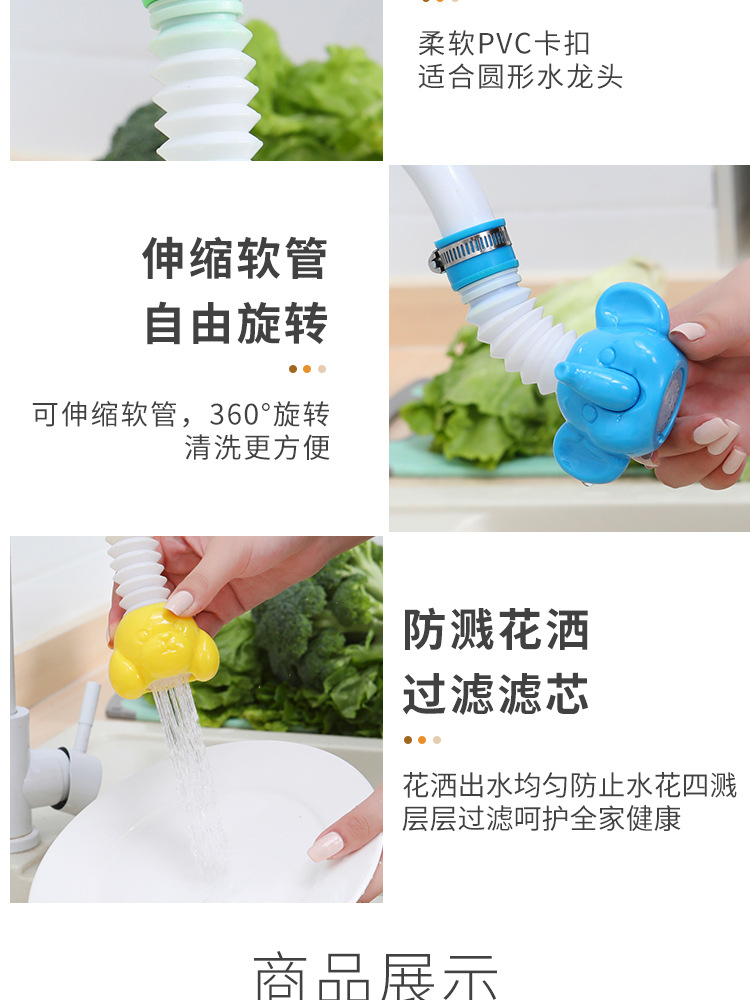 柔软PVC卡扣
适合圆形水龙头

伸缩软管
自由旋转

可伸缩软管，360°旋转
清洗更方便

防溅花洒
过滤滤芯

花洒出水均匀防止水花四溅
层层过滤呵护全家健康

商品展示