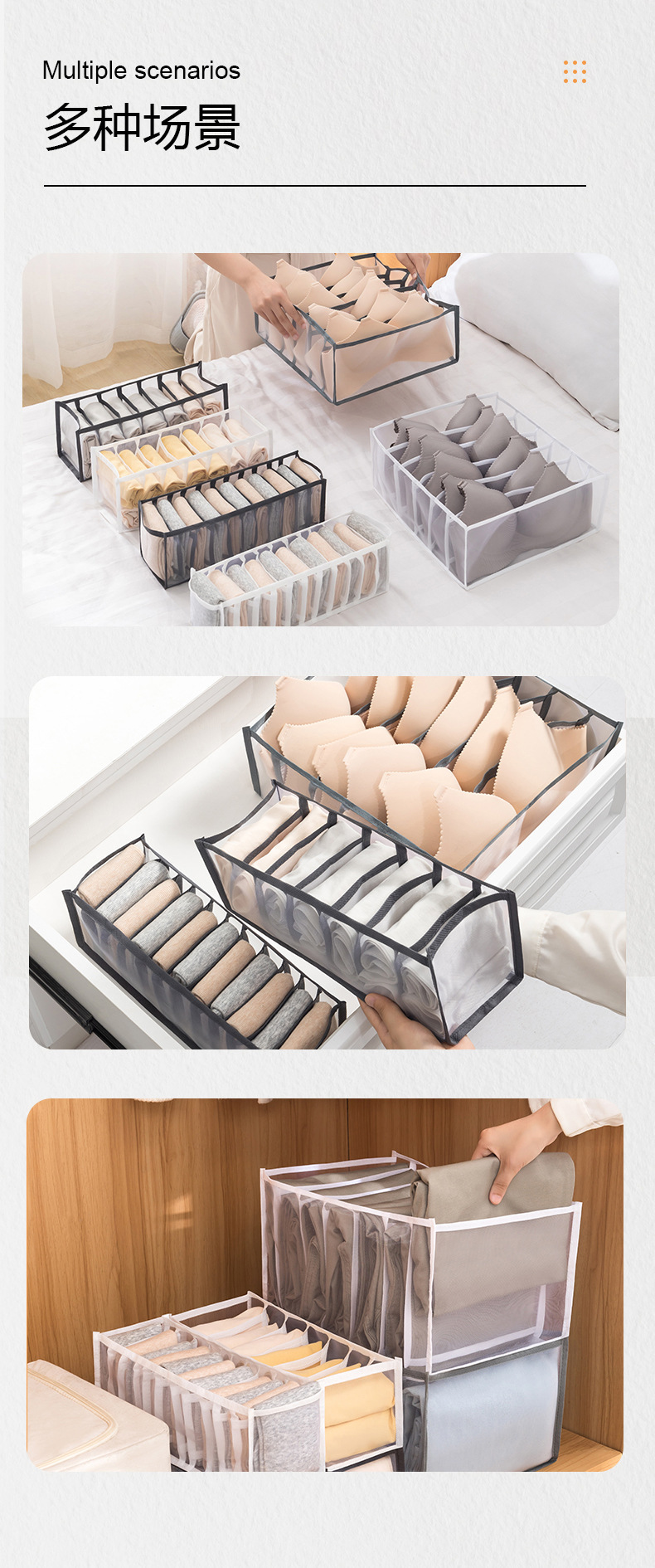 Multiple scenarios

多种场景