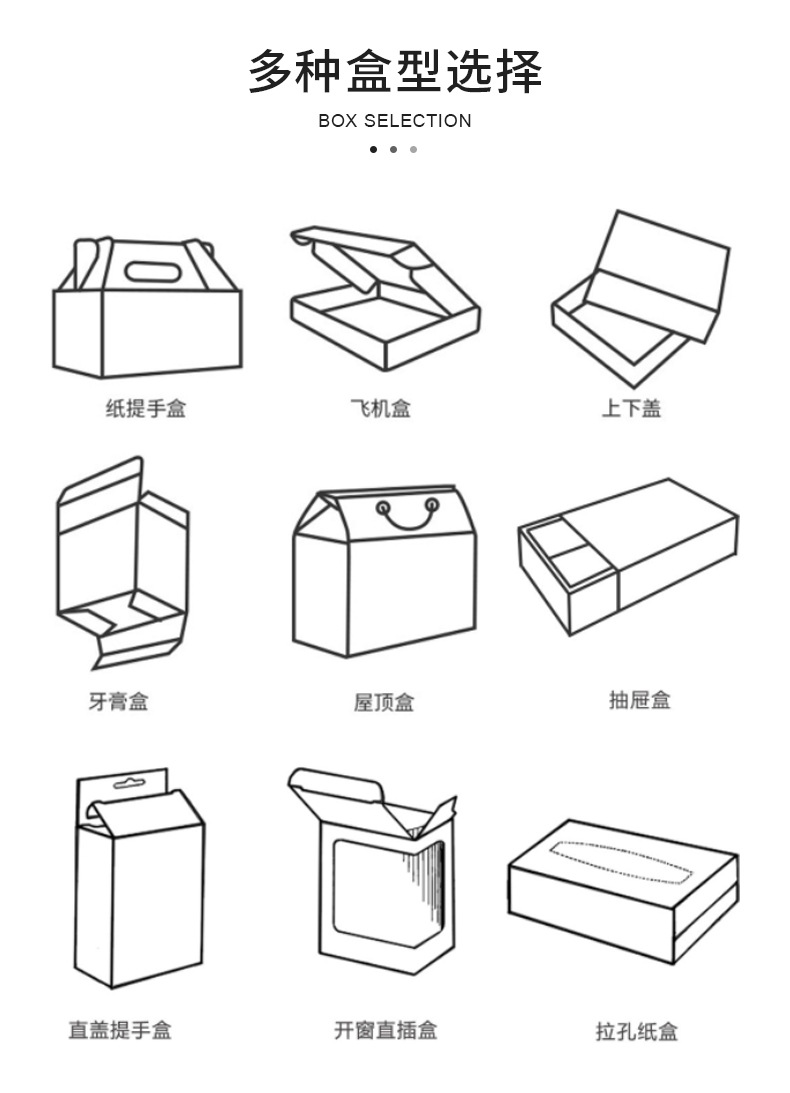 多种盒型选择

BOX SELECTION

纸提手盒

飞机盒

上下盖

牙膏盒

屋顶盒

抽屉盒

直盖提手盒

开窗直插盒

拉孔纸盒