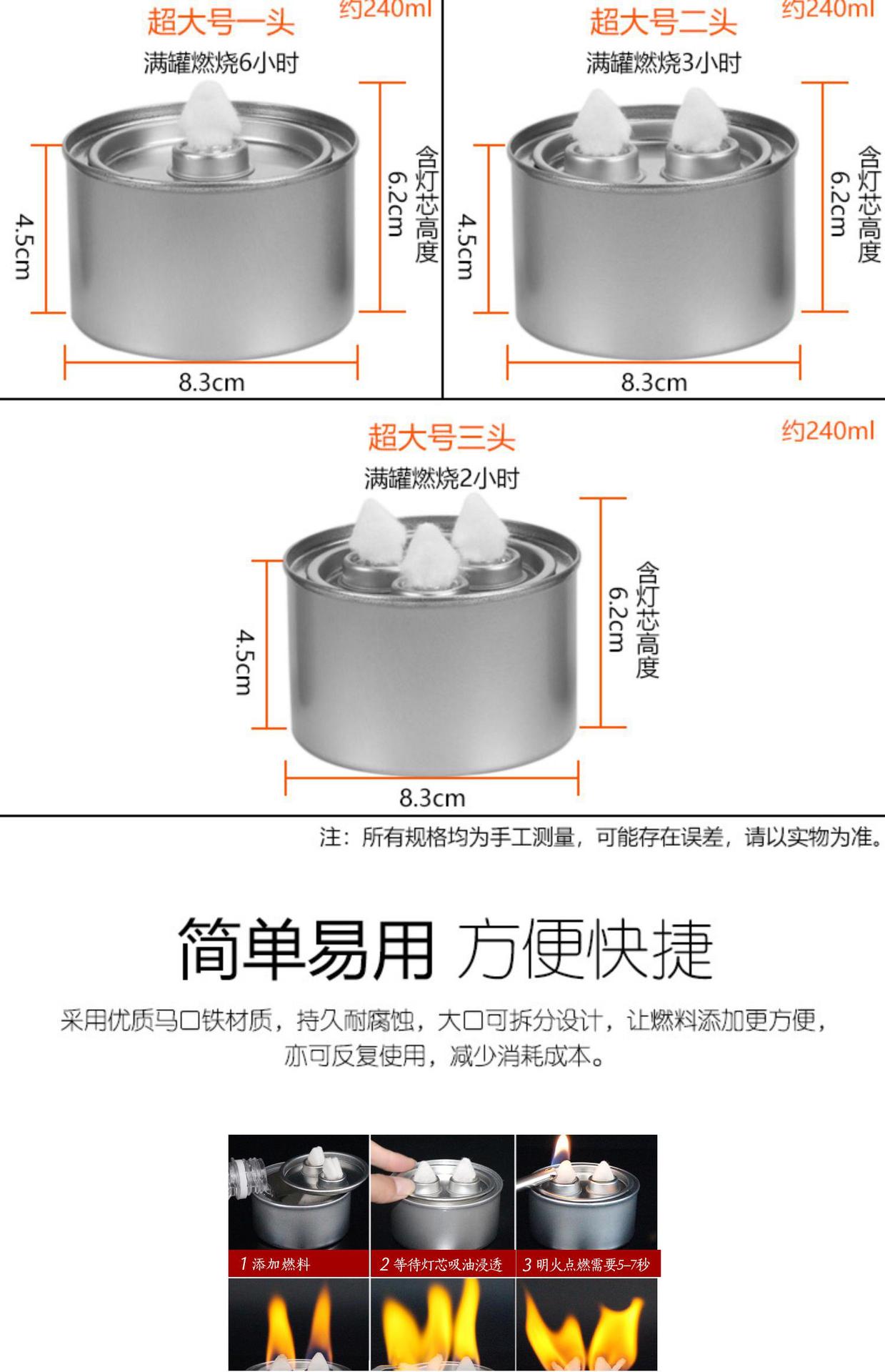 超大号一头
约240ml
满罐燃烧6小时
4.5cm
6.2cm
含灯芯高度
8.3cm

超大号二头
约240ml
满罐燃烧3小时
4.5cm
6.2cm
含灯芯高度
8.3cm

超大号三头
约240ml
满罐燃烧2小时
4.5cm
6.2cm
含灯芯高度
8.3cm

注：所有规格均为手工测量，可能存在误差，请以实物为准。

简单易用 方便快捷

采用优质马口铁材质，持久耐腐蚀，大口可拆分设计，让燃料添加更方便，亦可反复使用，减少消耗成本。

1 添加燃料
2 等待灯芯吸油浸透
3 明火点燃需要5-7秒