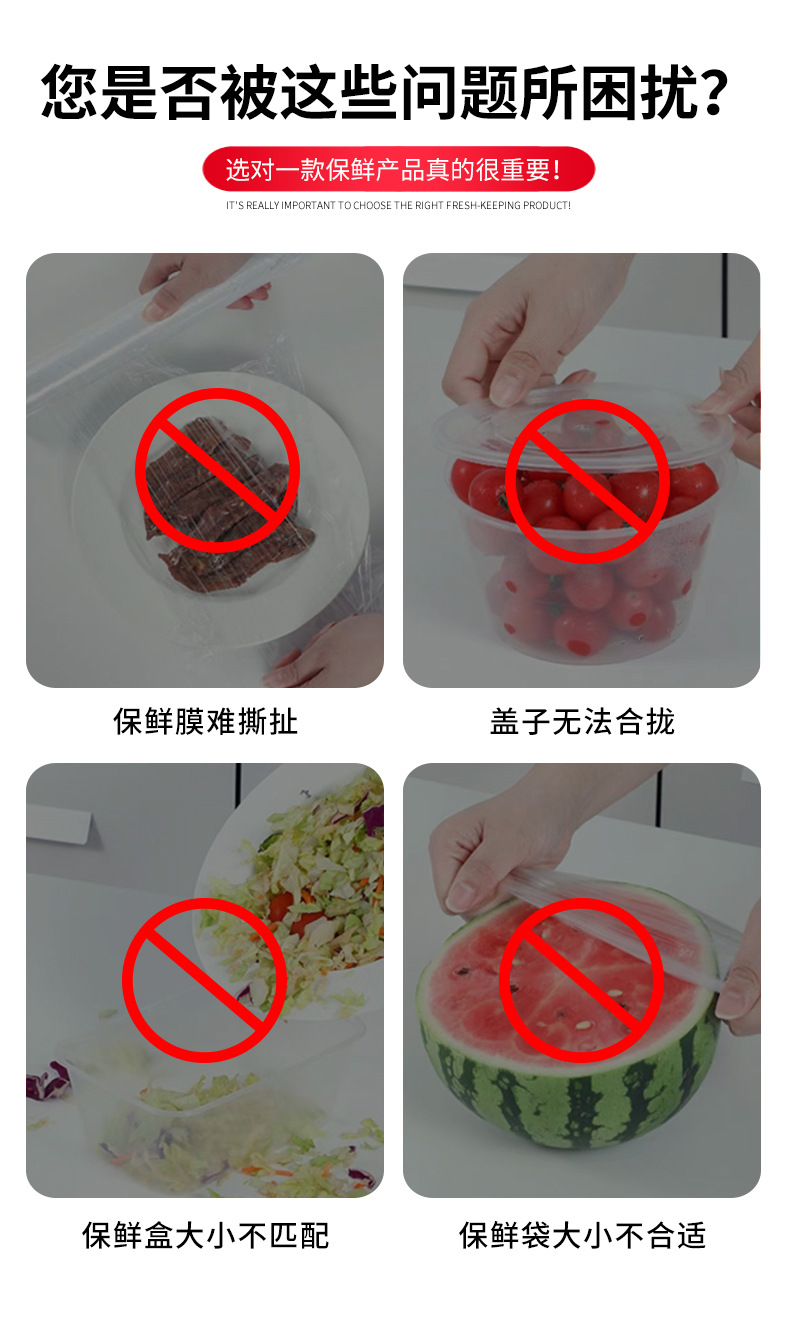 您是否被这些问题所困扰？

选对一款保鲜产品真的很重要！

IT'S REALLY IMPORTANT TO CHOOSE THE RIGHT FRESH-KEEPING PRODUCT!

保鲜膜难撕扯

盖子无法合拢

保鲜盒大小不匹配

保鲜袋大小不合适