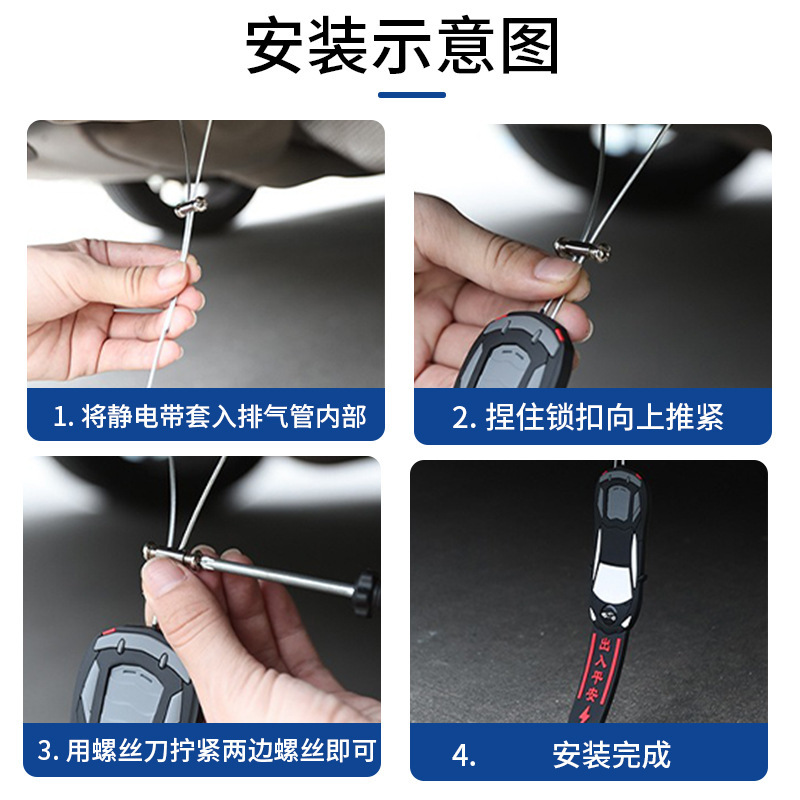 安装示意图

1. 将静电带套入排气管内部

2. 捏住锁扣向上推紧

3. 用螺丝刀拧紧两边螺丝即可

出入平安

4. 安装完成