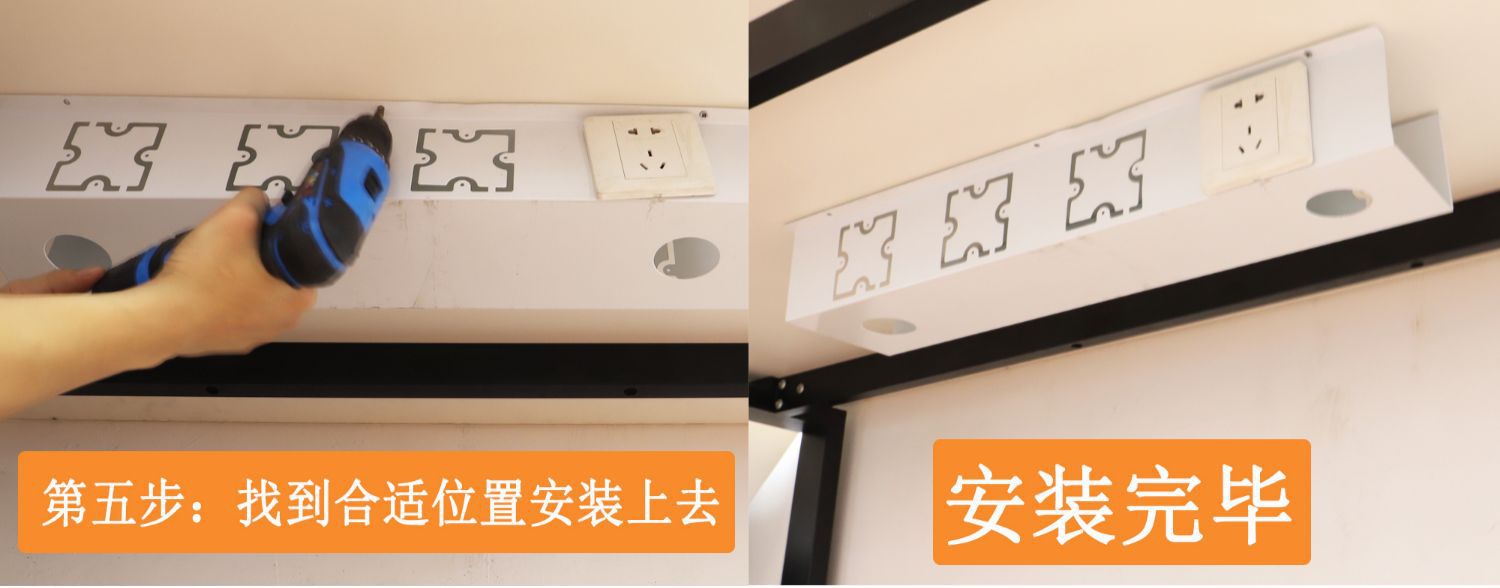 第五步：找到合适位置安装上去

安装完毕