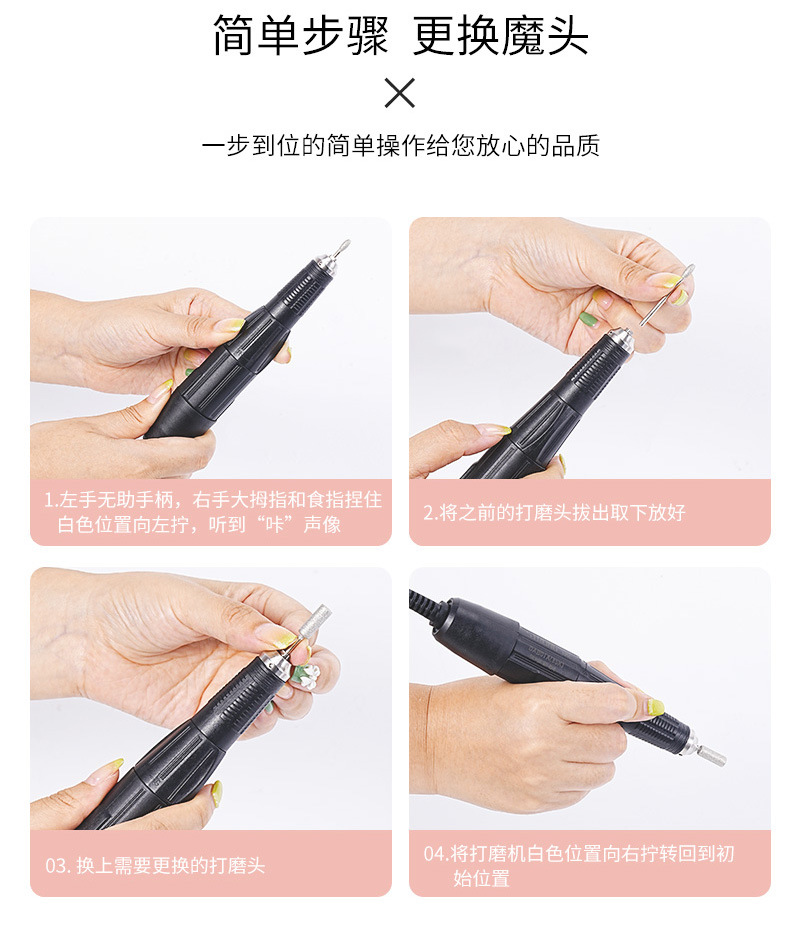 简单步骤 更换魔头

×

一步到位的简单操作给您放心的品质

1.左手无助手柄，右手大拇指和食指捏住白色位置向左拧，听到“咔”声像

2.将之前的打磨头拔出取下放好

03. 换上需要更换的打磨头

04.将打磨机白色位置向右拧转回到初始位置