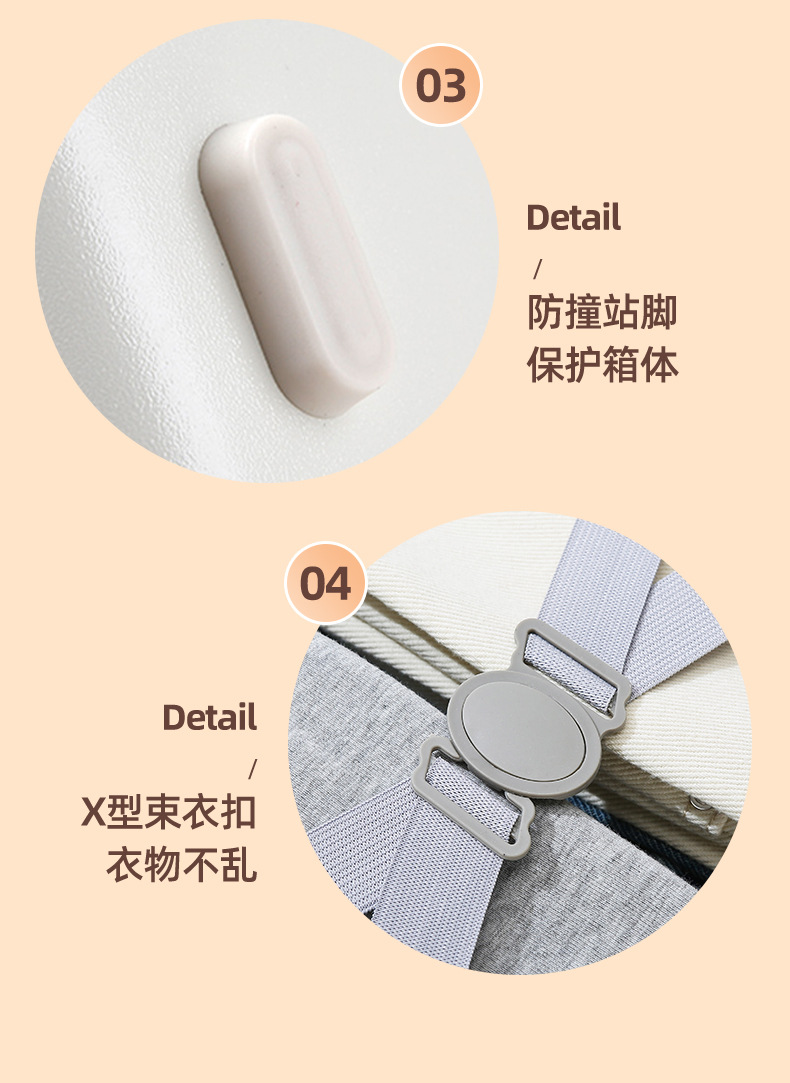 03

Detail
/
防撞站脚
保护箱体

04

Detail
/
X型束衣扣
衣物不乱