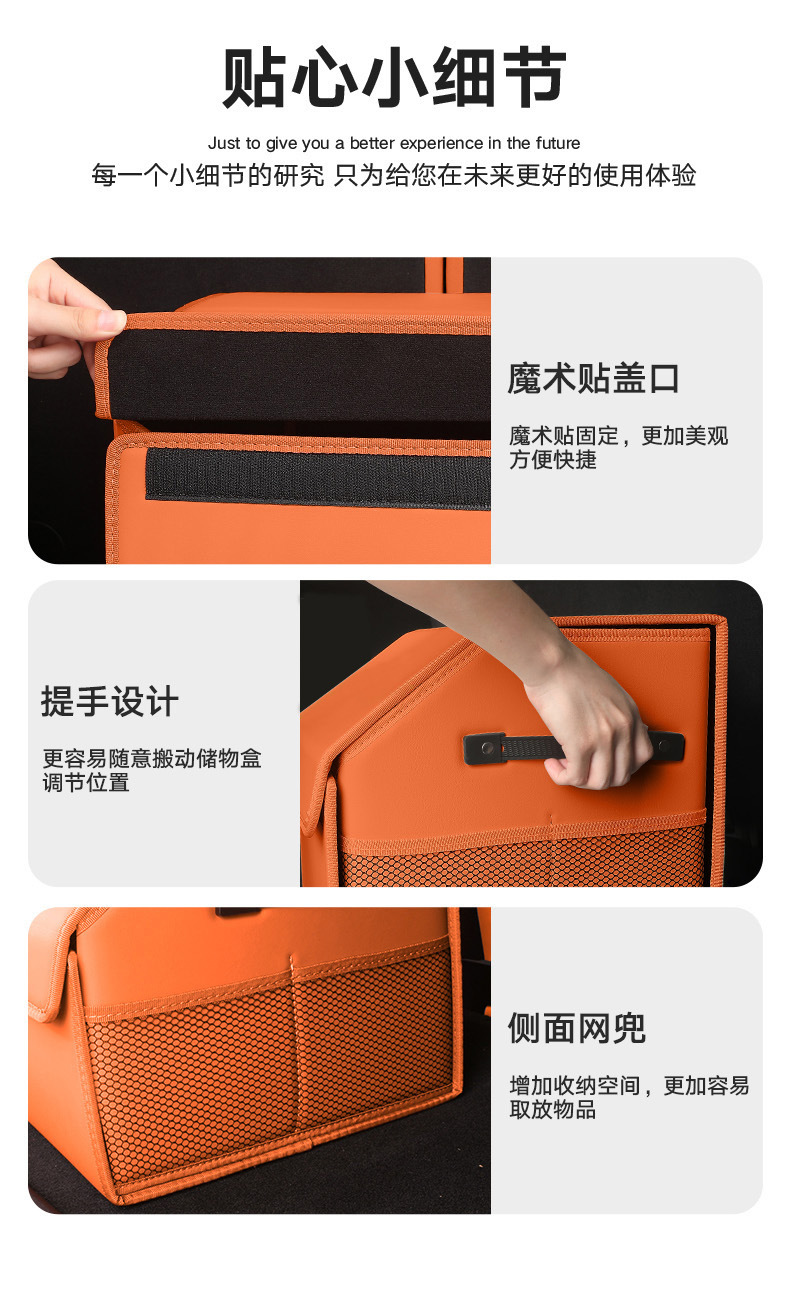 贴心小细节

Just to give you a better experience in the future

每一个小细节的研究 只为给您在未来更好的使用体验

魔术贴盖口

魔术贴固定，更加美观方便快捷

提手设计

更容易随意搬动储物盒调节位置

侧面网兜

增加收纳空间，更加容易取放物品