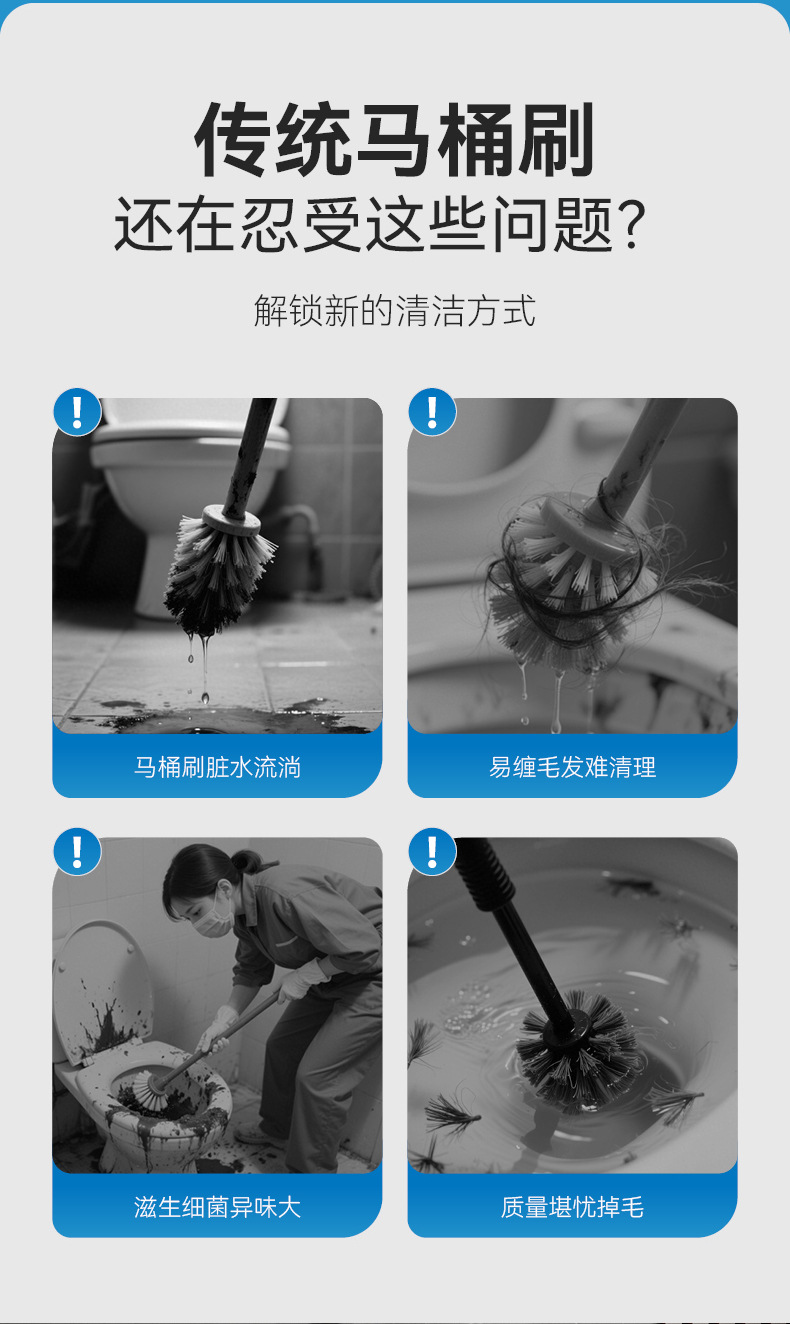 传统马桶刷
还在忍受这些问题?

解锁新的清洁方式

!
马桶刷脏水流淌

!
易缠毛发难清理

!
滋生细菌异味大

!
质量堪忧掉毛