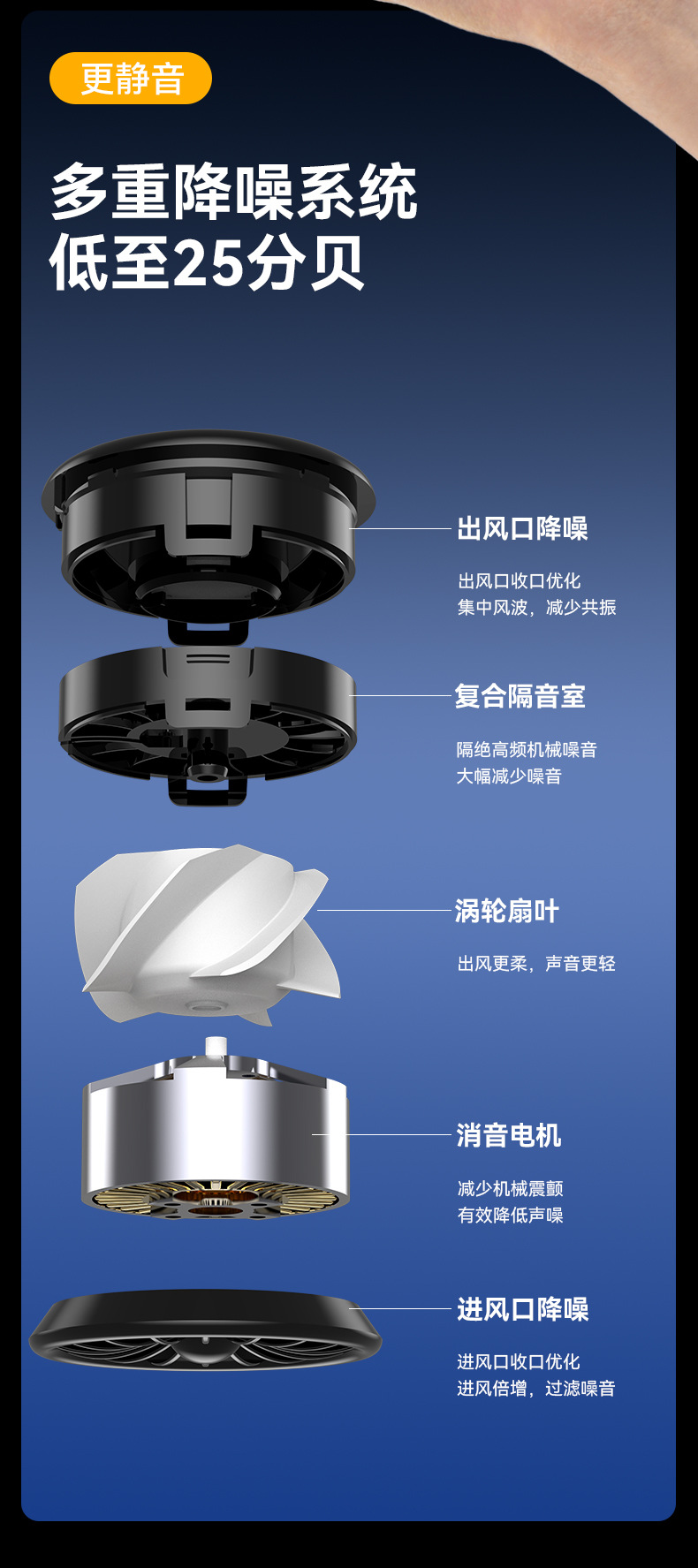 更静音

多重降噪系统
低至25分贝

出风口降噪

出风口收口优化
集中风波，减少共振

复合隔音室

隔绝高频机械噪音
大幅减少噪音

涡轮扇叶

出风更柔，声音更轻

消音电机

减少机械震颤
有效降低声噪

进风口降噪

进风口收口优化
进风倍增，过滤噪音