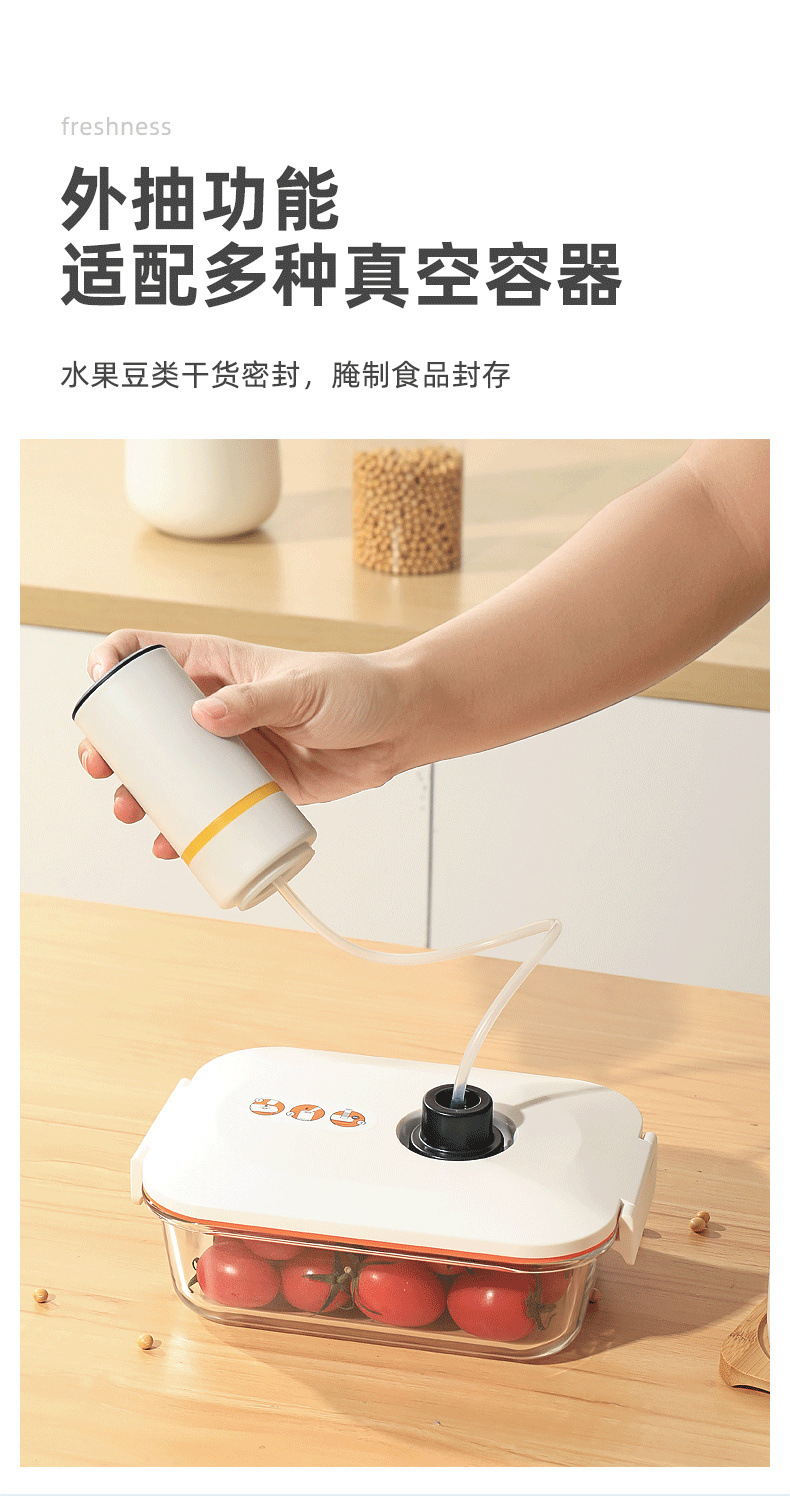 freshness

外抽功能
适配多种真空容器

水果豆类干货密封，腌制食品封存