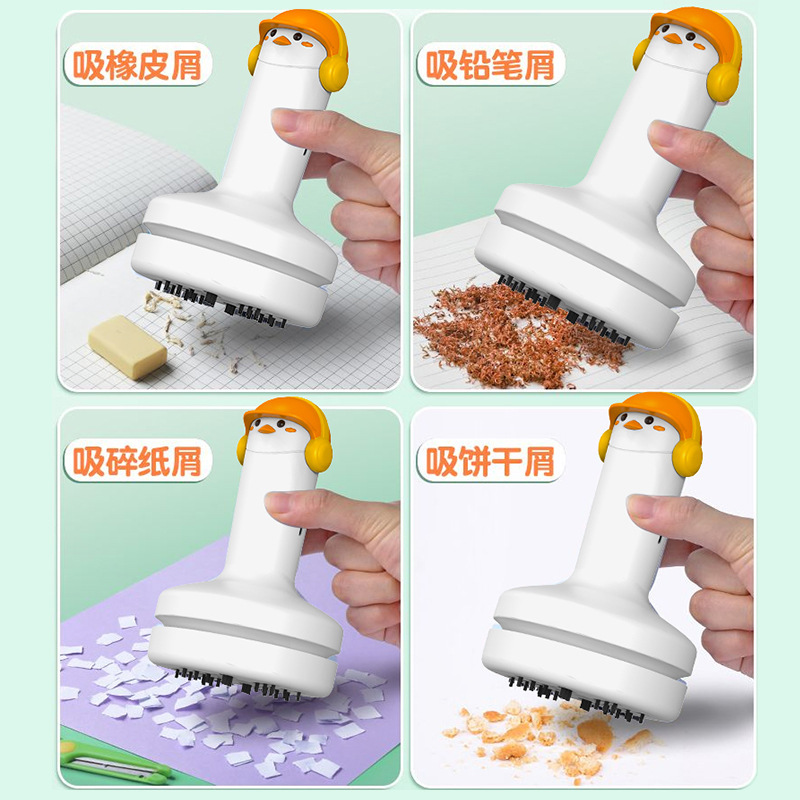 吸橡皮屑

吸铅笔屑

吸碎纸屑

吸饼干屑