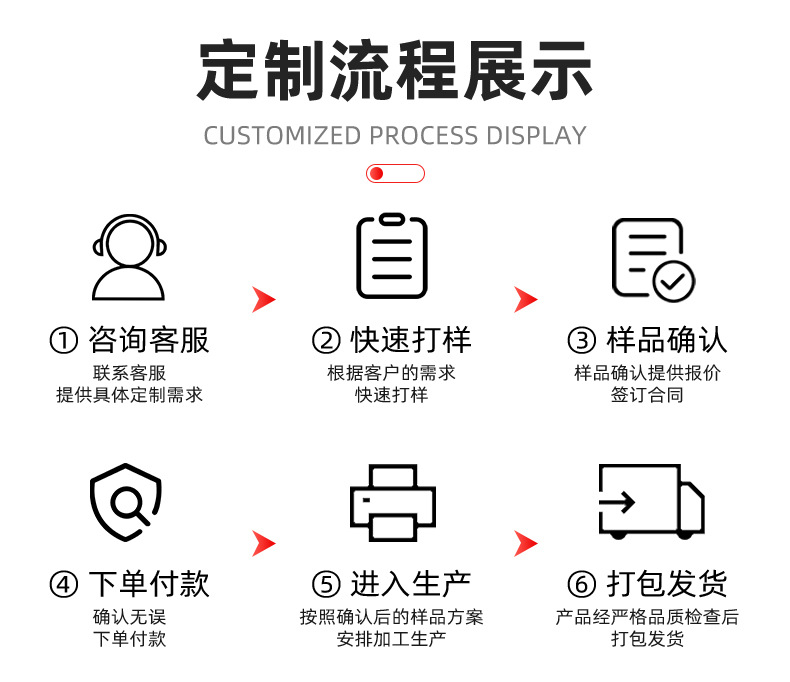 定制流程展示

CUSTOMIZED PROCESS DISPLAY

① 咨询客服
联系客服
提供具体定制需求

② 快速打样
根据客户的需求
快速打样

③ 样品确认
样品确认提供报价
签订合同

④ 下单付款
确认无误
下单付款

⑤ 进入生产
按照确认后的样品方案
安排加工生产

⑥ 打包发货
产品经严格品质检查后
打包发货