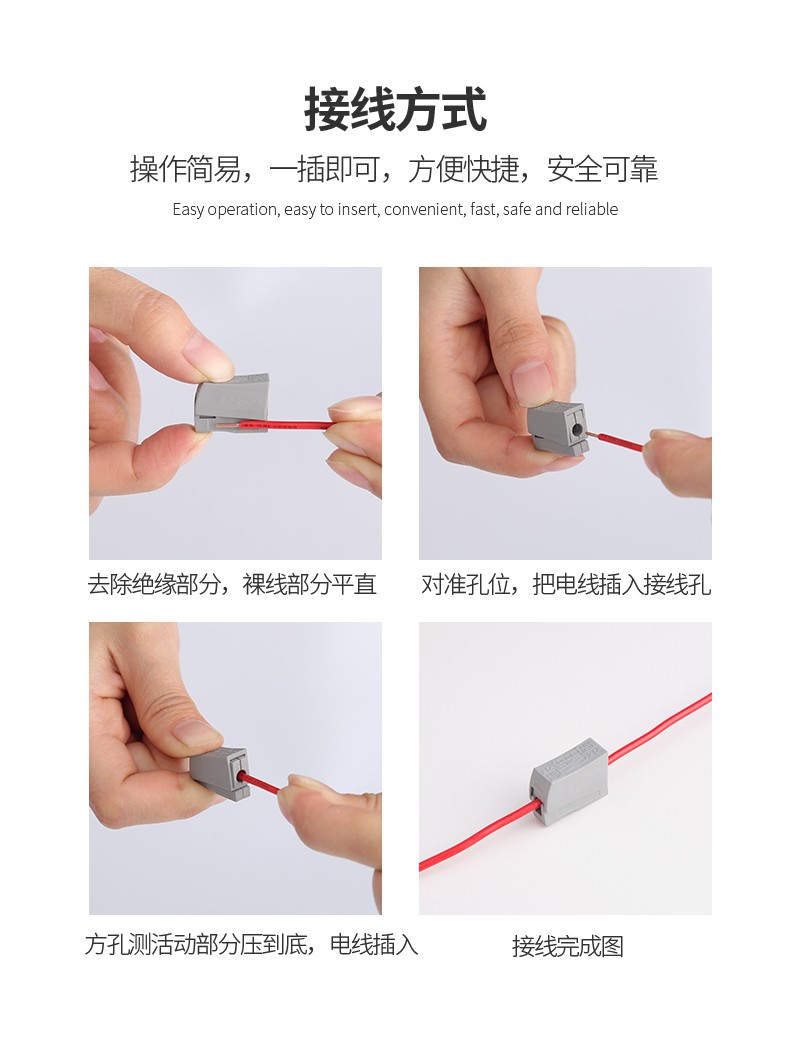 接线方式

操作简易，一插即可，方便快捷，安全可靠

Easy operation, easy to insert, convenient, fast, safe and reliable

去除绝缘部分，裸线部分平直

对准孔位，把电线插入接线孔

方孔测活动部分压到底，电线插入

接线完成图