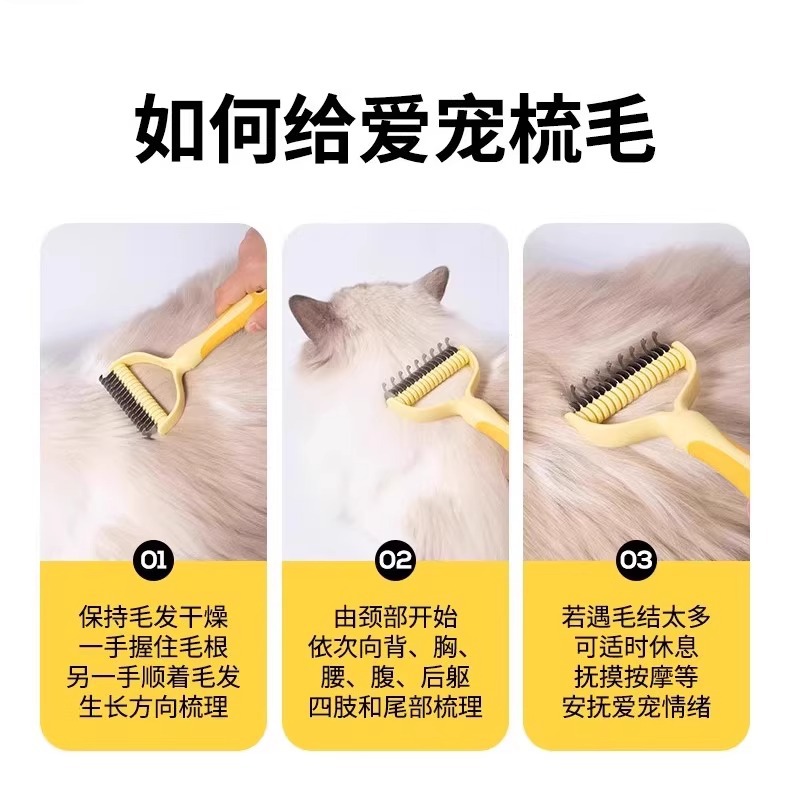 如何给爱宠梳毛

01
保持毛发干燥
一手握住毛根
另一手顺着毛发
生长方向梳理

02
由颈部开始
依次向背、胸、
腰、腹、后躯
四肢和尾部梳理

03
若遇毛结太多
可适时休息
抚摸按摩等
安抚爱宠情绪