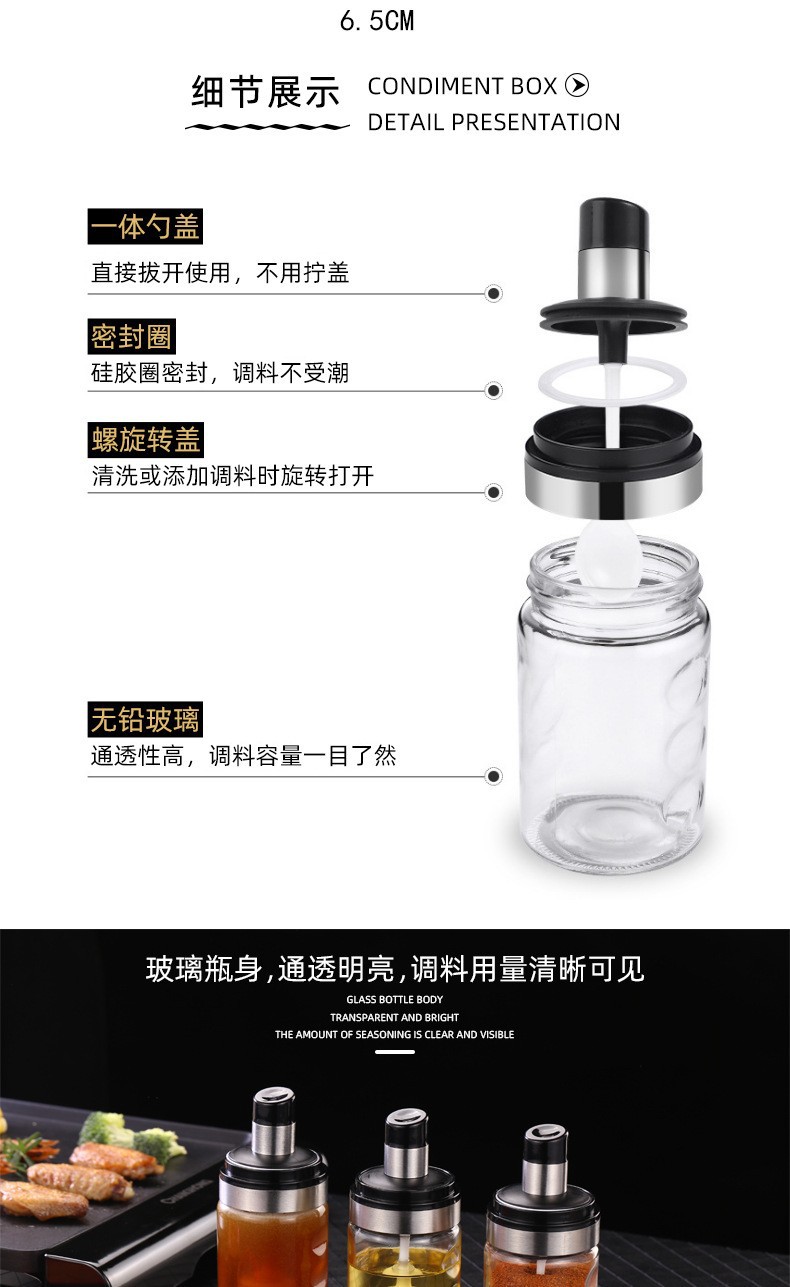 6.5CM

细节展示 CONDIMENT BOX
DETAIL PRESENTATION

一体勺盖
直接拔开使用，不用拧盖

密封圈
硅胶圈密封，调料不受潮

螺旋转盖
清洗或添加调料时旋转打开

无铅玻璃
通透性高，调料容量一目了然

玻璃瓶身,通透明亮,调料用量清晰可见
GLASS BOTTLE BODY
TRANSPARENT AND BRIGHT
THE AMOUNT OF SEASONING IS CLEAR AND VISIBLE