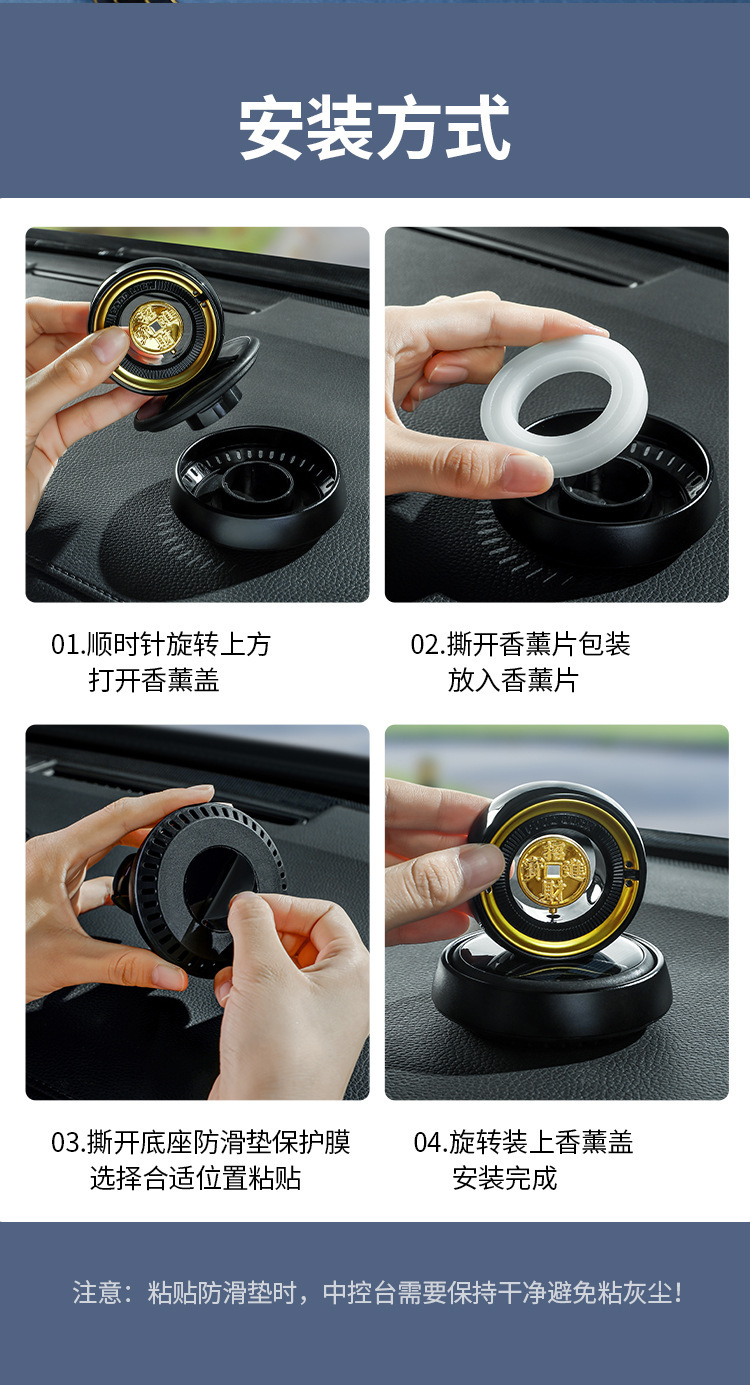 安装方式

01.顺时针旋转上方
打开香薰盖

02.撕开香薰片包装
放入香薰片

03.撕开底座防滑垫保护膜
选择合适位置粘贴

04.旋转装上香薰盖
安装完成

注意：粘贴防滑垫时，中控台需要保持干净避免粘灰尘！