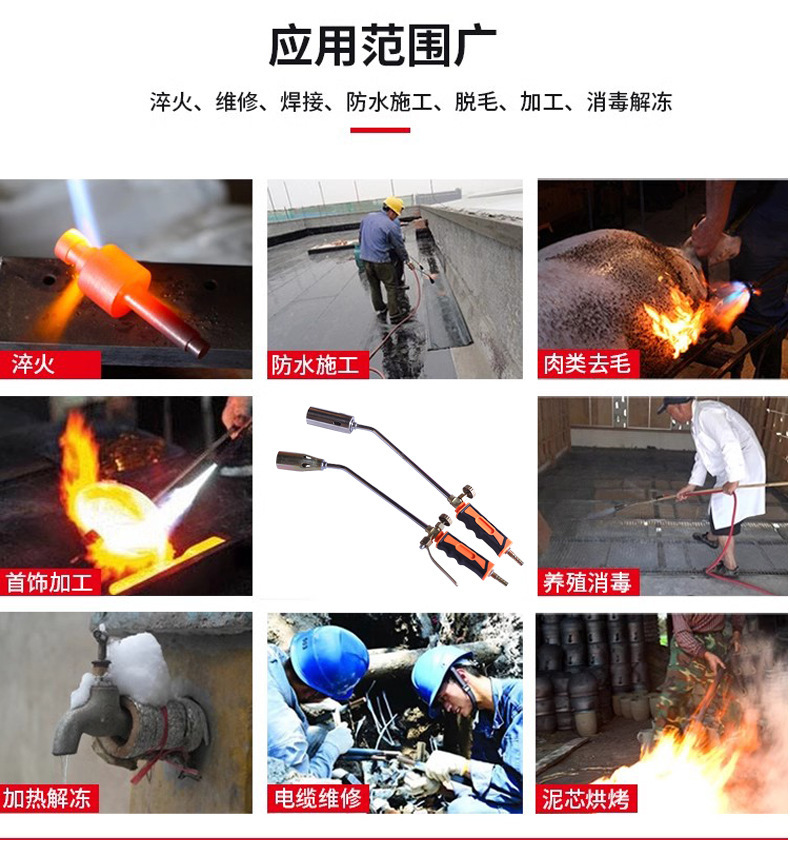 应用范围广

淬火、维修、焊接、防水施工、脱毛、加工、消毒解冻

淬火

防水施工

肉类去毛

首饰加工

养殖消毒

加热解冻

电缆维修

泥芯烘烤