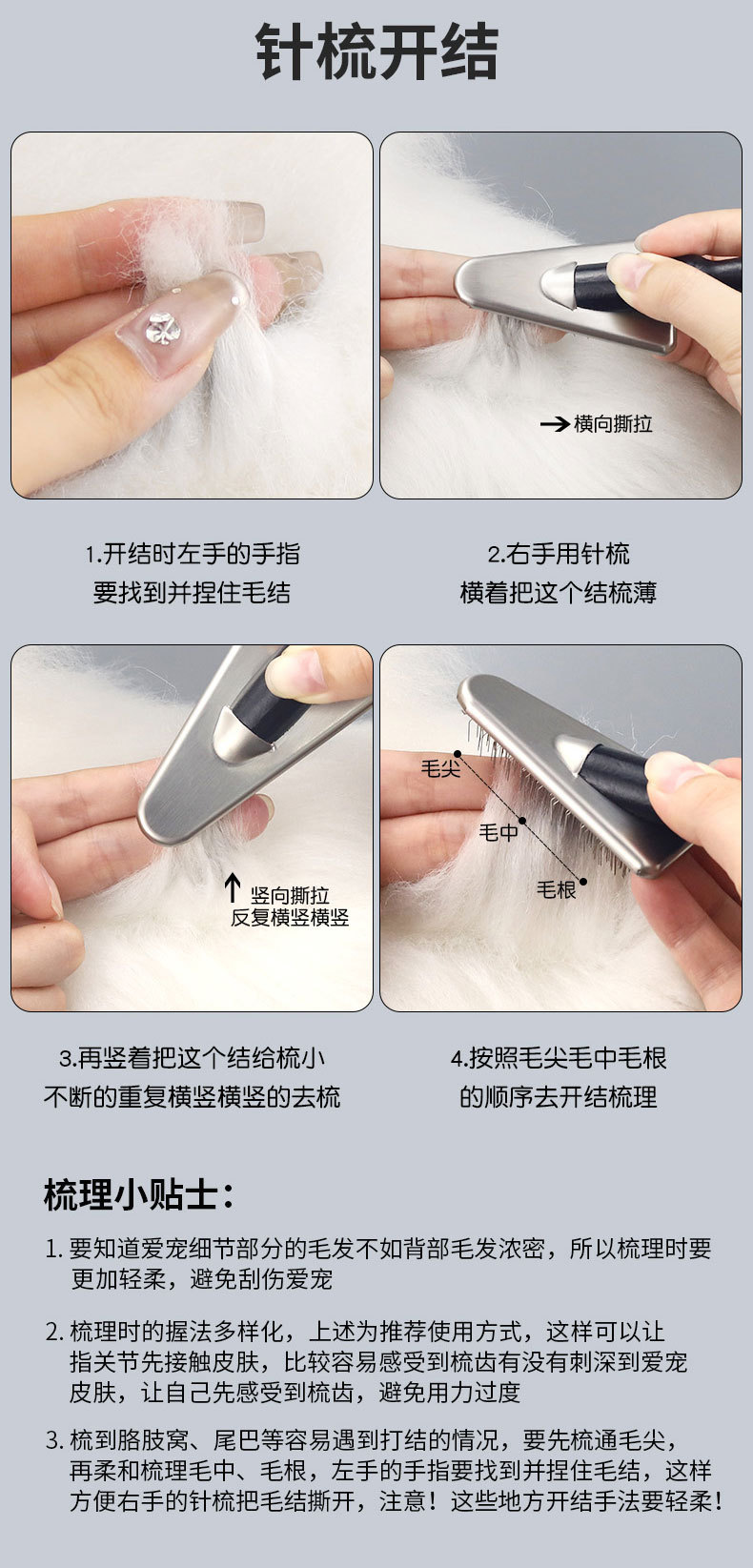 针梳开结

横向撕拉

1.开结时左手的手指
要找到并捏住毛结

2.右手用针梳
横着把这个结梳薄

竖向撕拉
反复横竖横竖

毛尖
毛中
毛根

3.再竖着把这个结给梳小
不断的重复横竖横竖的去梳

4.按照毛尖毛中毛根
的顺序去开结梳理

梳理小贴士：

1. 要知道爱宠细节部分的毛发不如背部毛发浓密，所以梳理时要更加轻柔，避免刮伤爱宠

2. 梳理时的握法多样化，上述为推荐使用方式，这样可以让指关节先接触皮肤，比较容易感受到梳齿有没有刺深到爱宠皮肤，让自己先感受到梳齿，避免用力过度

3. 梳到胳肢窝、尾巴等容易遇到打结的情况，要先梳通毛尖，再柔和梳理毛中、毛根，左手的手指要找到并捏住毛结，这样方便右手的针梳把毛结撕开，注意！这些地方开结手法要轻柔！