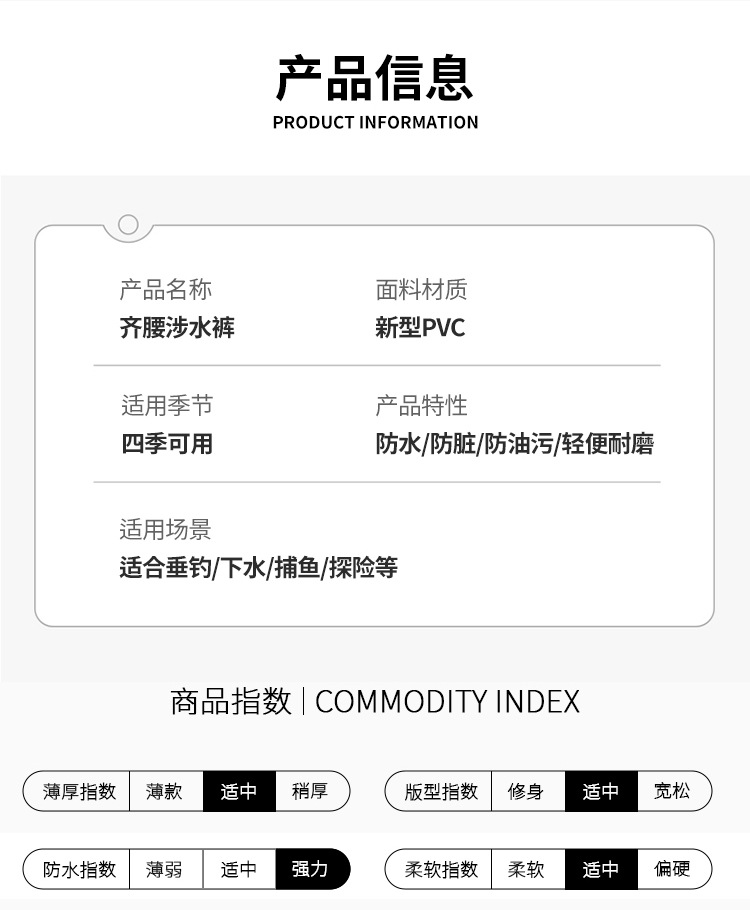 产品信息
PRODUCT INFORMATION

产品名称
齐腰涉水裤

面料材质
新型PVC

适用季节
四季可用

产品特性
防水/防脏/防油污/轻便耐磨

适用场景
适合垂钓/下水/捕鱼/探险等

商品指数 | COMMODITY INDEX

薄厚指数 薄款 适中 稍厚

版型指数 修身 适中 宽松

防水指数 薄弱 适中 强力

柔软指数 柔软 适中 偏硬