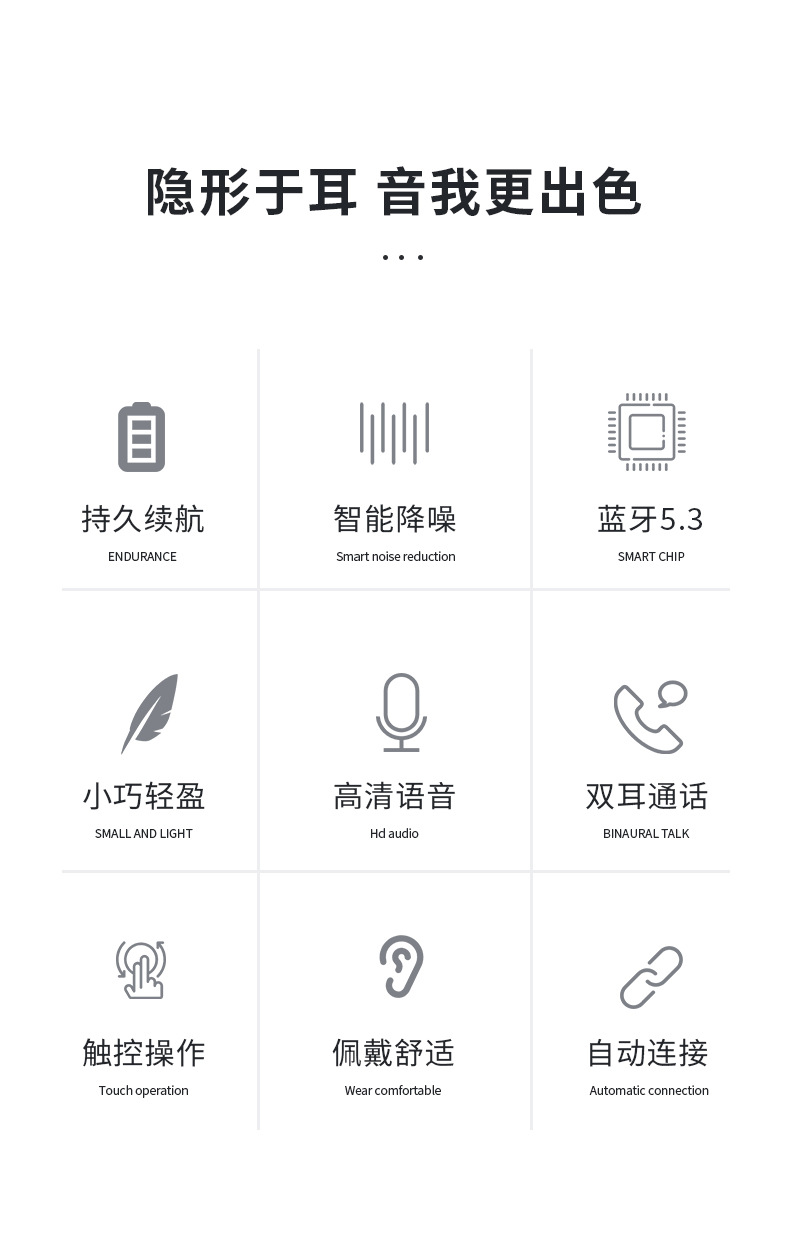 隐形于耳 音我更出色

持久续航
ENDURANCE

智能降噪
Smart noise reduction

蓝牙5.3
SMART CHIP

小巧轻盈
SMALL AND LIGHT

高清语音
Hd audio

双耳通话
BINAURAL TALK

触控操作
Touch operation

佩戴舒适
Wear comfortable

自动连接
Automatic connection