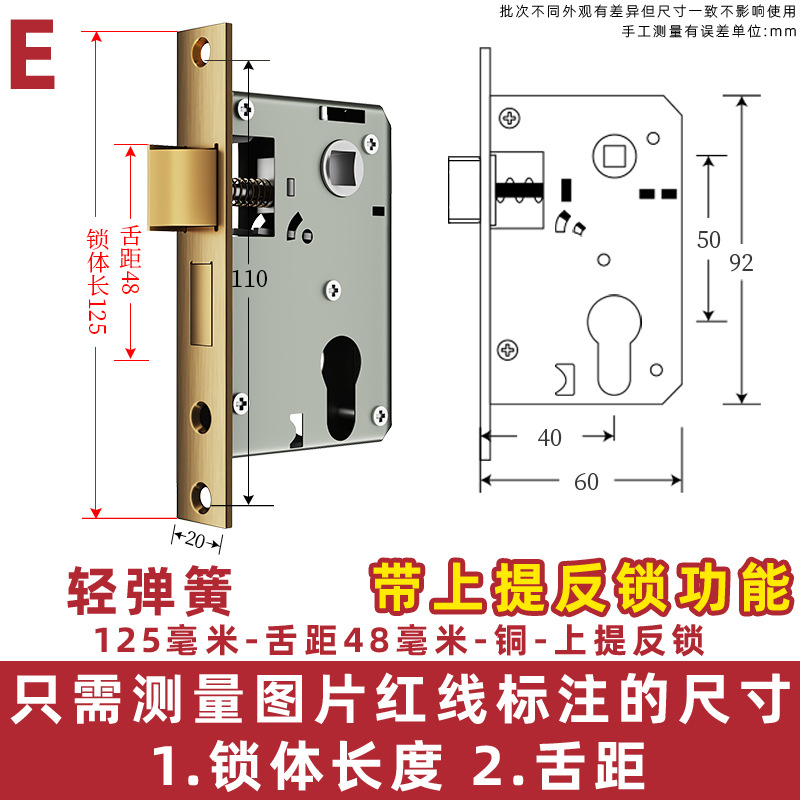 E

批次不同外观有差异但尺寸一致不影响使用
手工测量有误差单位:mm

锁体长125

舌距48

110

20

50

92

40

60

轻弹簧

带上提反锁功能

125毫米-舌距48毫米-铜-上提反锁

只需测量图片红线标注的尺寸
1.锁体长度 2.舌距