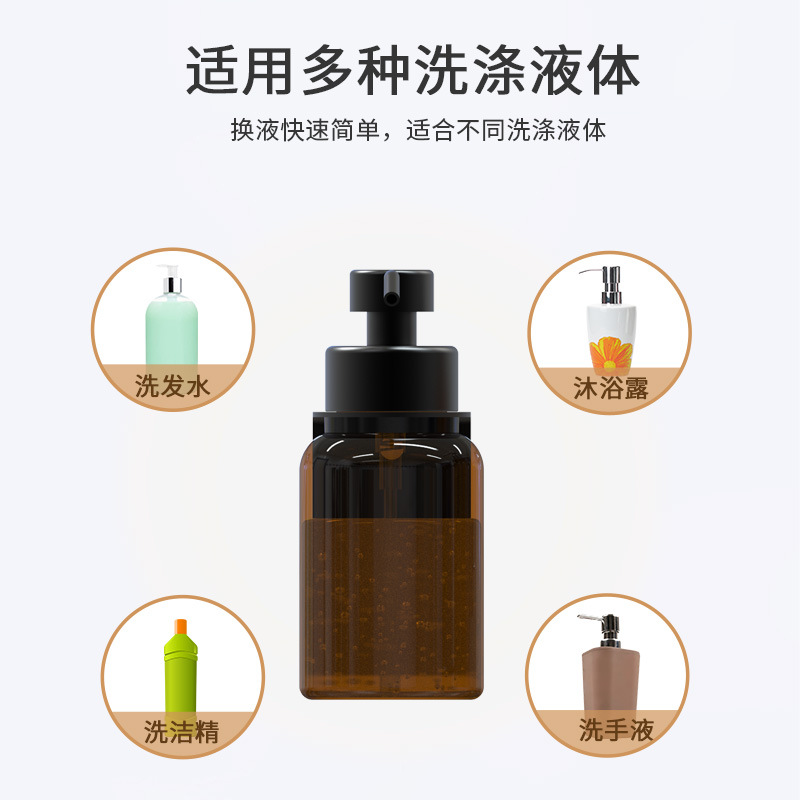 适用多种洗涤液体

换液快速简单，适合不同洗涤液体

洗发水

沐浴露

洗洁精

洗手液