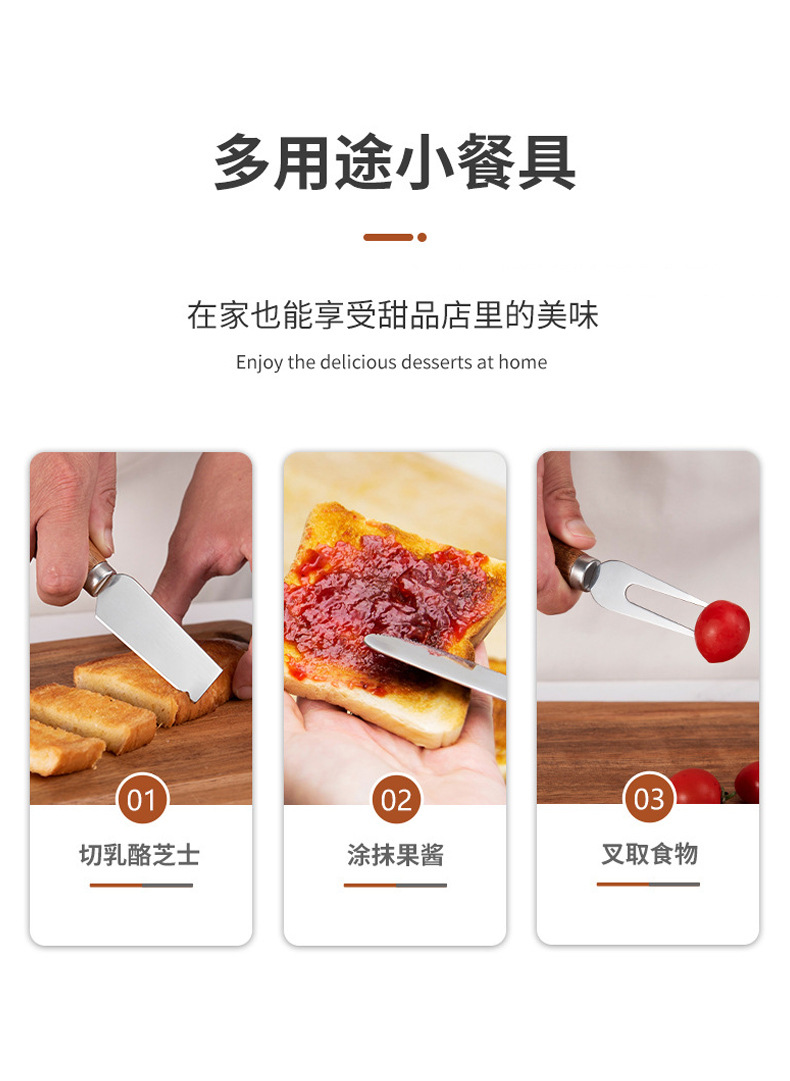 多用途小餐具

在家也能享受甜品店里的美味

Enjoy the delicious desserts at home

01

切乳酪芝士

02

涂抹果酱

03

叉取食物