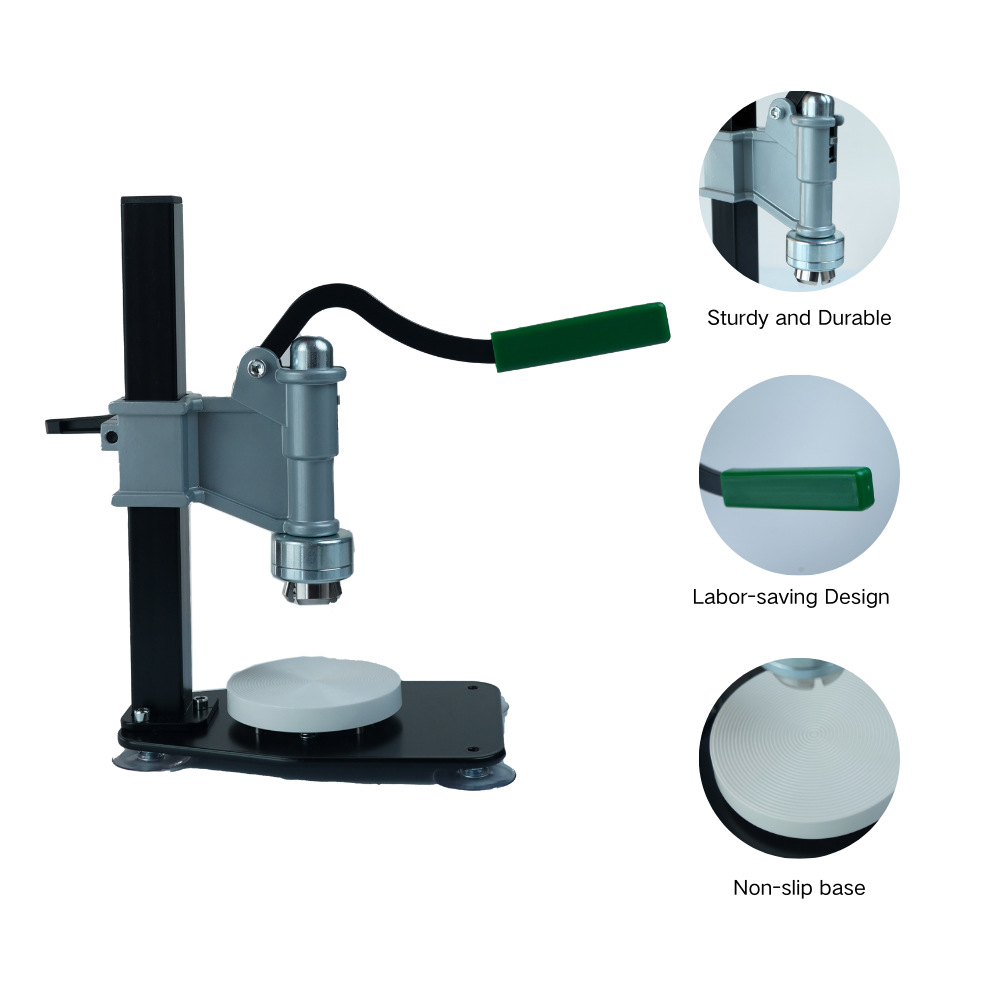 Sturdy and Durable

Labor-saving Design

Non-slip base