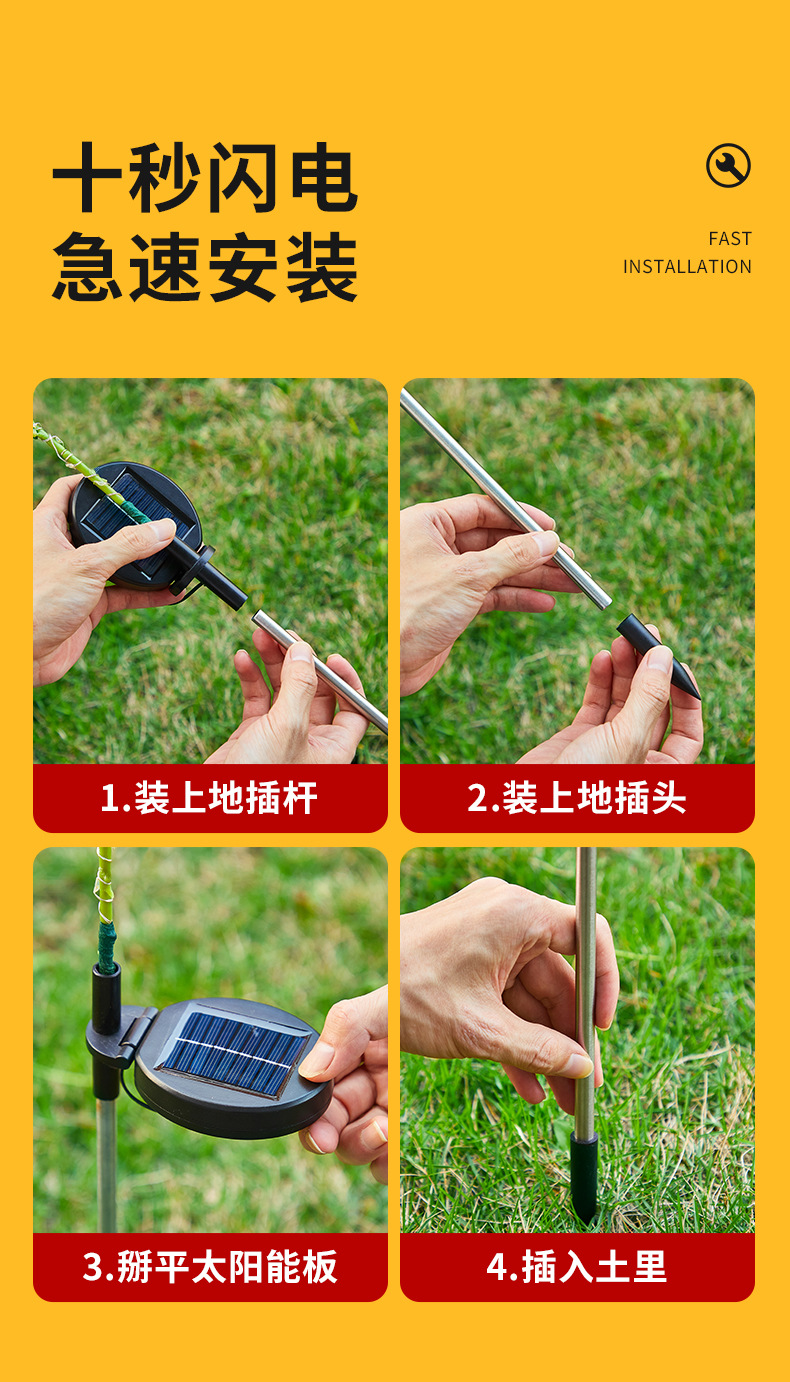 十秒闪电
急速安装

FAST
INSTALLATION

1.装上地插杆

2.装上地插头

3.掰平太阳能板

4.插入土里