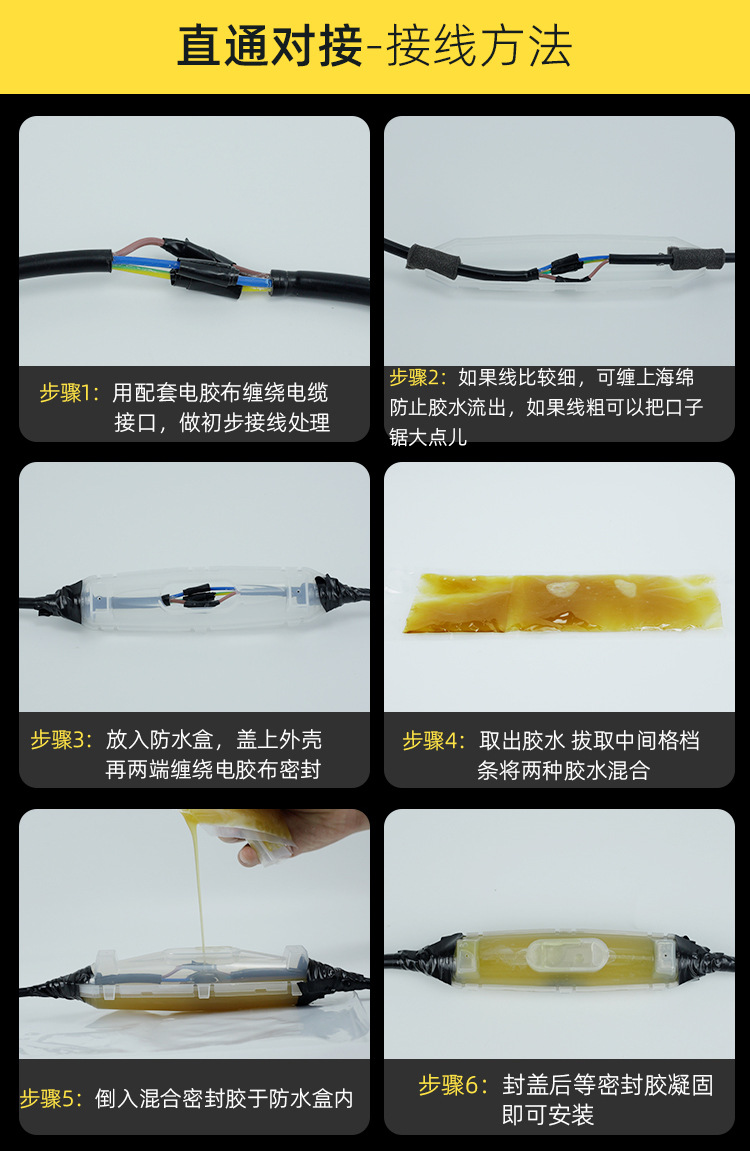 直通对接-接线方法

步骤1：用配套电胶布缠绕电缆接口，做初步接线处理

步骤2：如果线比较细，可缠上海绵防止胶水流出，如果线粗可以把口子锯大点儿

步骤3：放入防水盒，盖上外壳再两端缠绕电胶布密封

步骤4：取出胶水 拔取中间格档条将两种胶水混合

步骤5：倒入混合密封胶于防水盒内

步骤6：封盖后等密封胶凝固即可安装