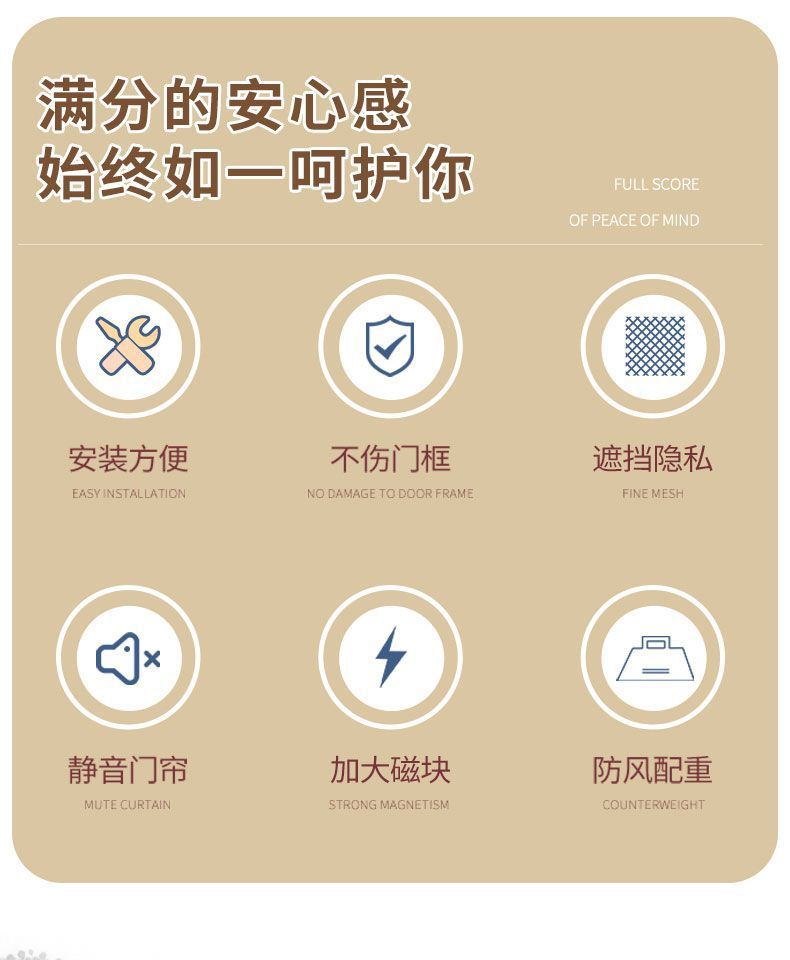 满分的安心感
始终如一呵护你

FULL SCORE
OF PEACE OF MIND

安装方便
EASY INSTALLATION

不伤门框
NO DAMAGE TO DOOR FRAME

遮挡隐私
FINE MESH

静音门帘
MUTE CURTAIN

加大磁块
STRONG MAGNETISM

防风配重
COUNTERWEIGHT