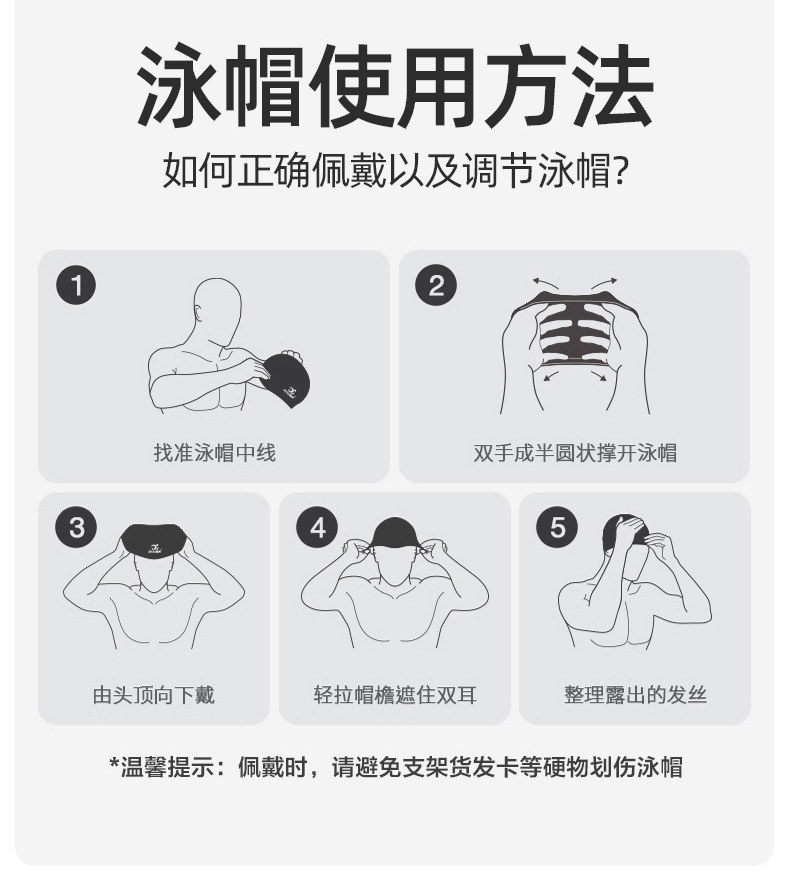 泳帽使用方法

如何正确佩戴以及调节泳帽?

1
找准泳帽中线

2
双手成半圆状撑开泳帽

3
由头顶向下戴

4
轻拉帽檐遮住双耳

5
整理露出的发丝

*温馨提示：佩戴时，请避免支架货发卡等硬物划伤泳帽