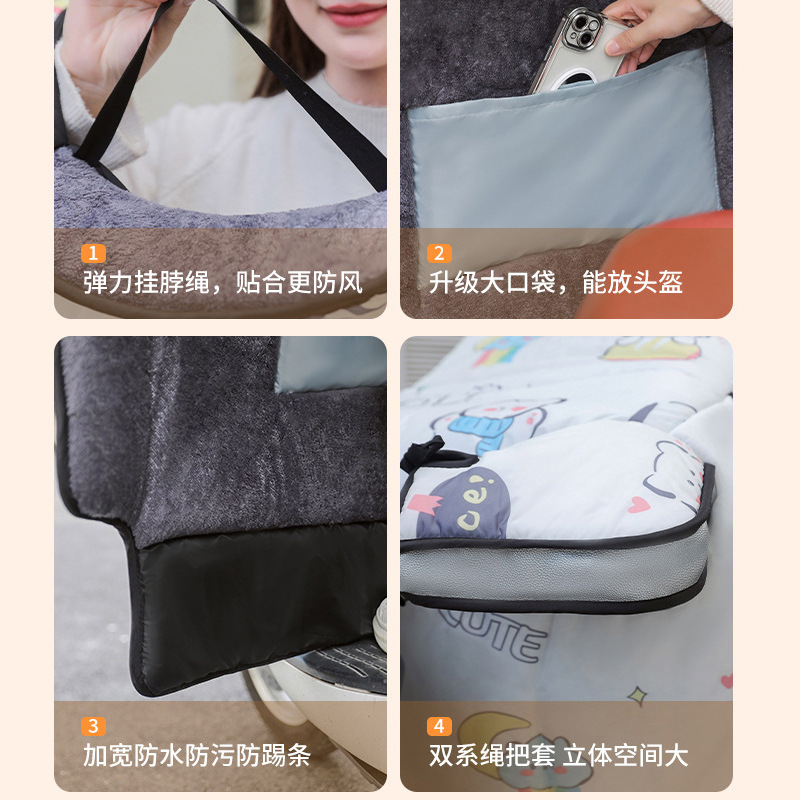 1
弹力挂脖绳，贴合更防风

2
升级大口袋，能放头盔

3
加宽防水防污防踢条

4
双系绳把套 立体空间大

ce!

CUTE