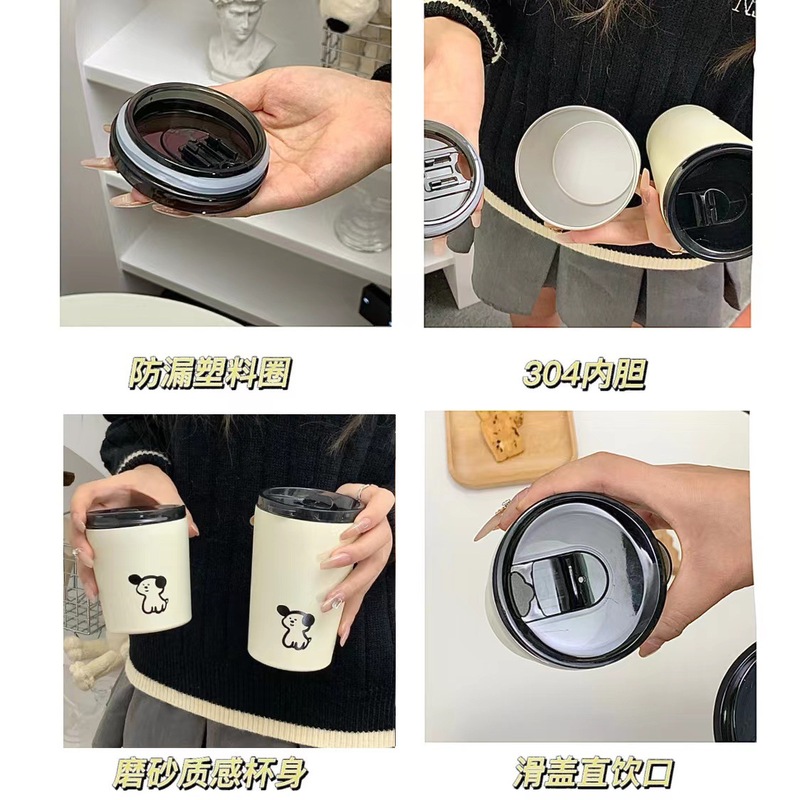 防漏塑料圈

304内胆

磨砂质感杯身

滑盖直饮口