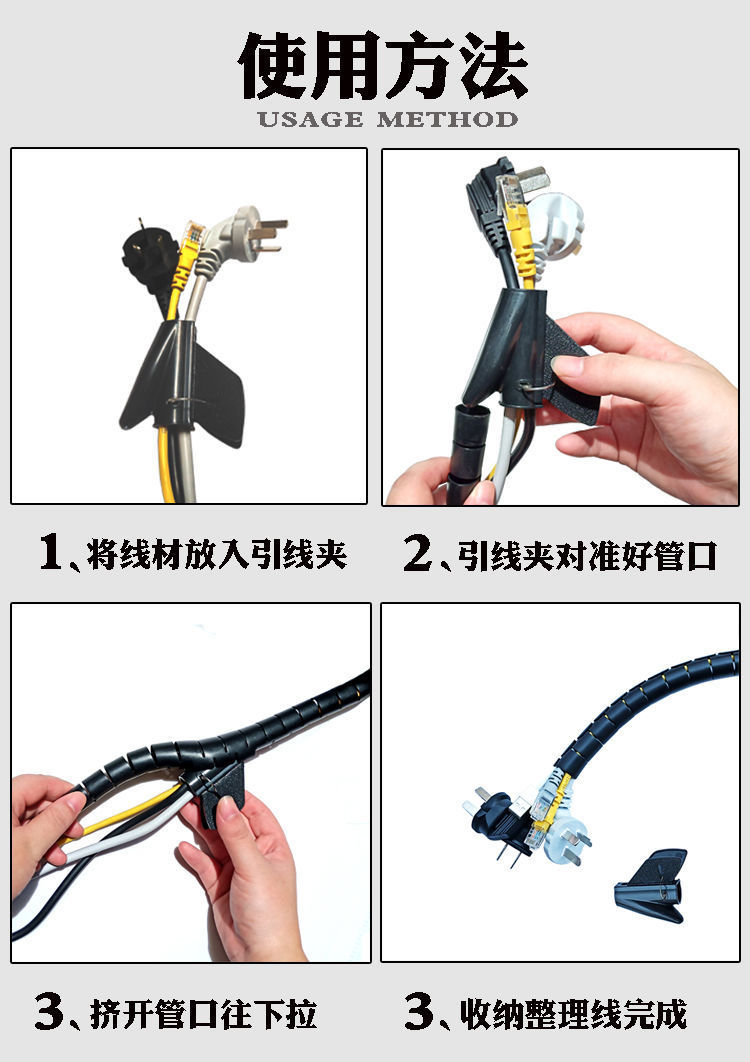 使用方法
USAGE METHOD

1、将线材放入引线夹

2、引线夹对准好管口

3、挤开管口往下拉

3、收纳整理线完成