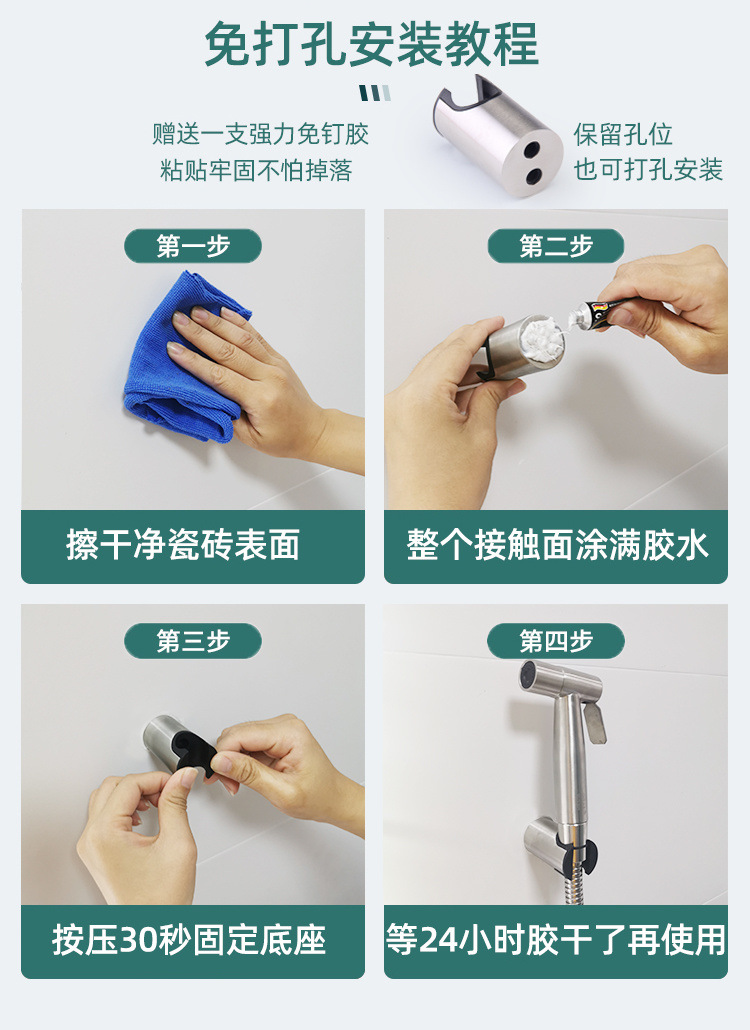 免打孔安装教程

赠送一支强力免钉胶
粘贴牢固不怕掉落

保留孔位
也可打孔安装

第一步

擦干净瓷砖表面

第二步

整个接触面涂满胶水

第三步

按压30秒固定底座

第四步

等24小时胶干了再使用