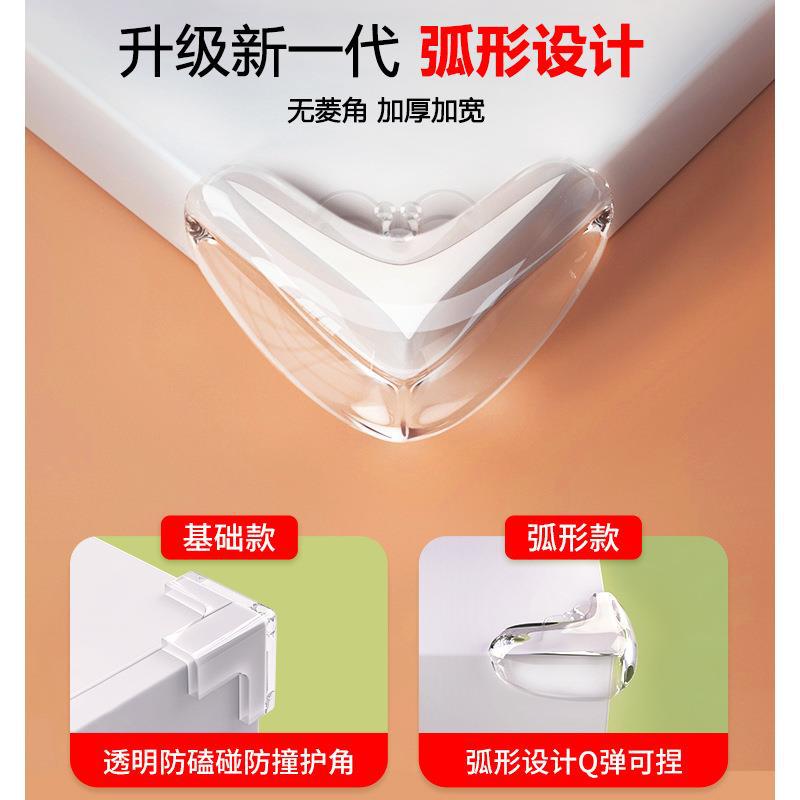 升级新一代 弧形设计

无菱角 加厚加宽

基础款

透明防磕碰防撞护角

弧形款

弧形设计Q弹可捏