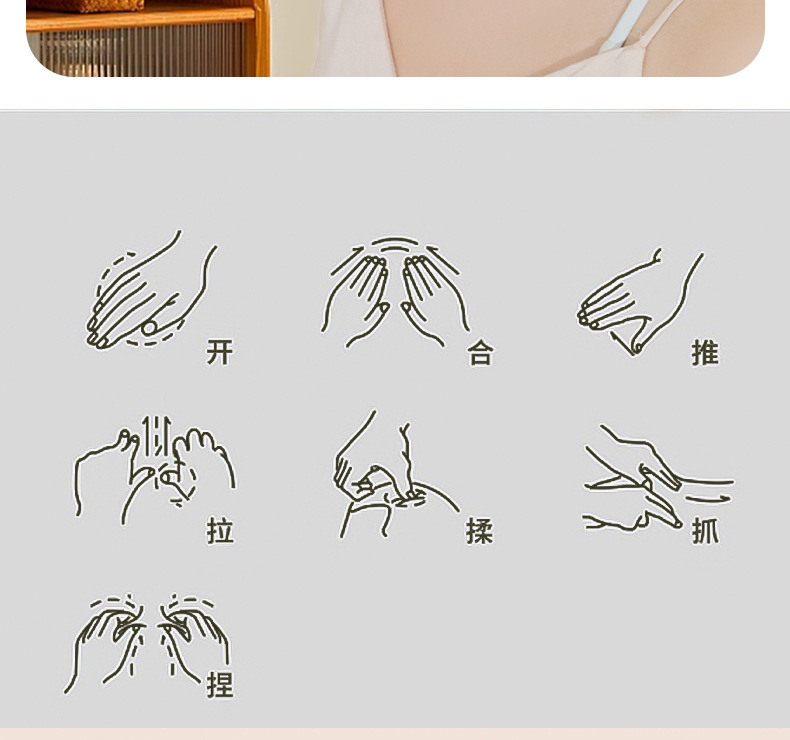 开 合 推

拉 揉 抓

捏