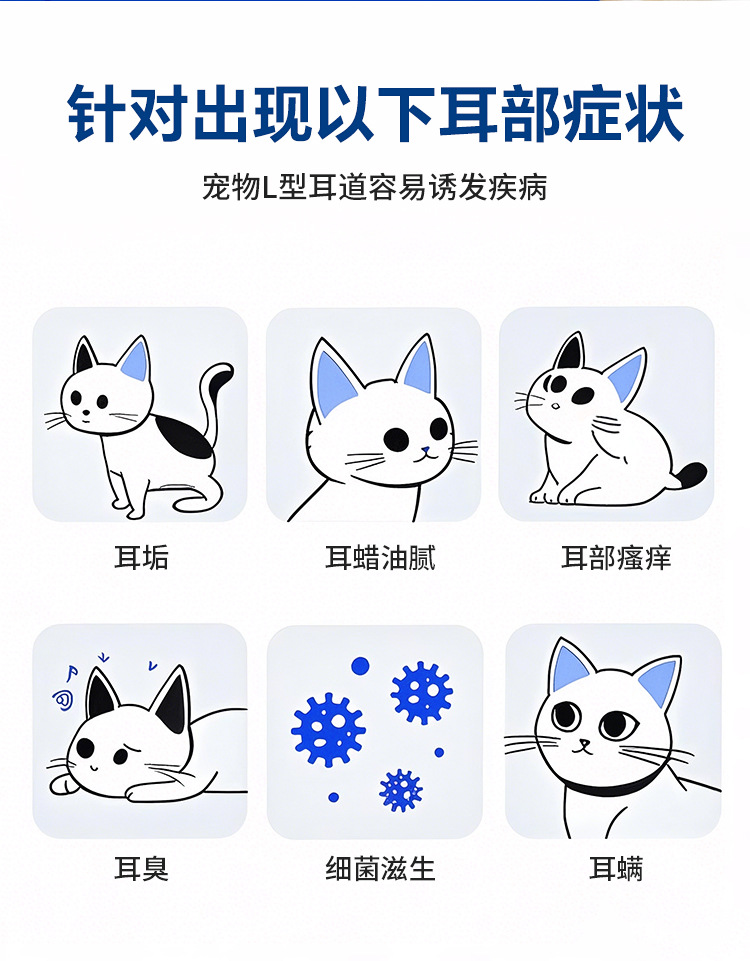 针对出现以下耳部症状

宠物L型耳道容易诱发疾病

耳垢

耳蜡油腻

耳部瘙痒

耳臭

细菌滋生

耳螨