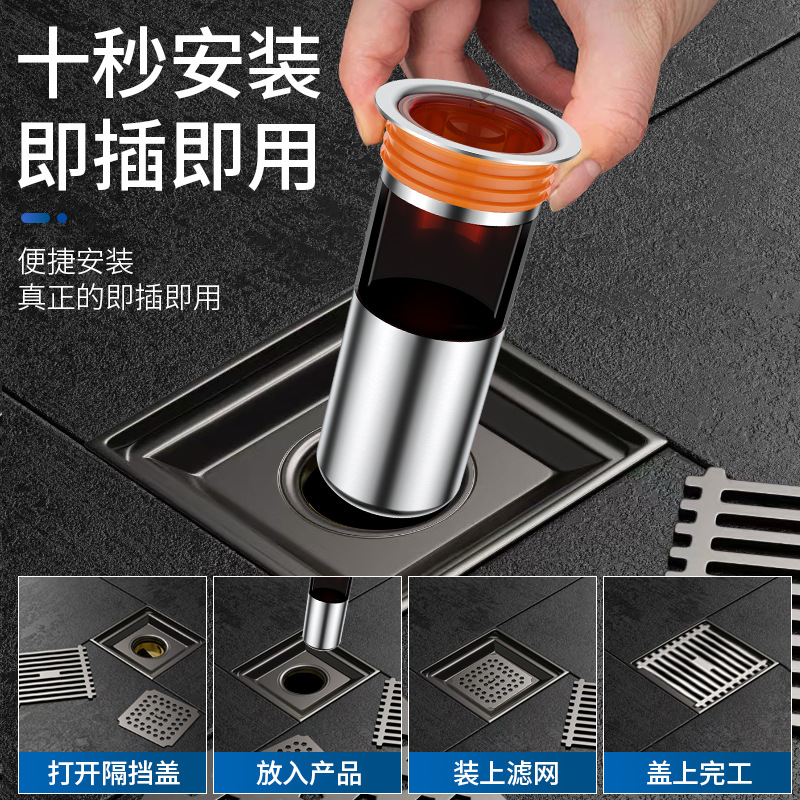 十秒安装
即插即用

便捷安装
真正的即插即用

打开隔挡盖

放入产品

装上滤网

盖上完工