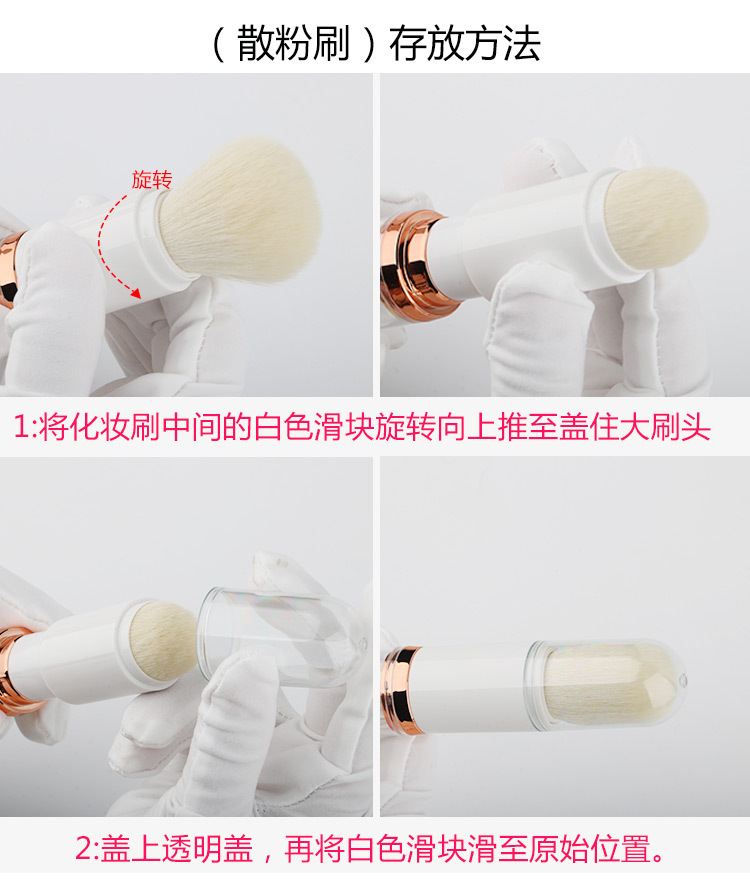 （散粉刷）存放方法

旋转

1:将化妆刷中间的白色滑块旋转向上推至盖住大刷头

2:盖上透明盖，再将白色滑块滑至原始位置。