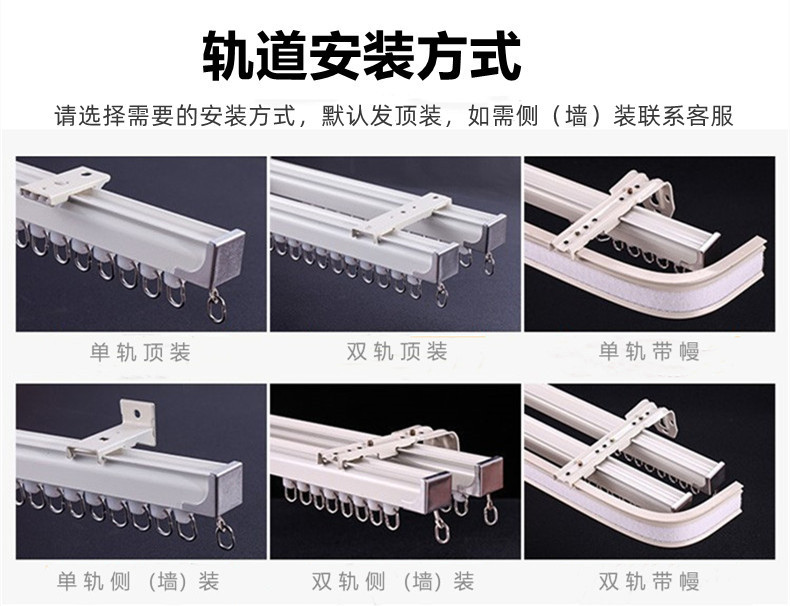 轨道安装方式

请选择需要的安装方式，默认发顶装，如需侧（墙）装联系客服

单轨顶装

双轨顶装

单轨带幔

单轨侧（墙）装

双轨侧（墙）装

双轨带幔