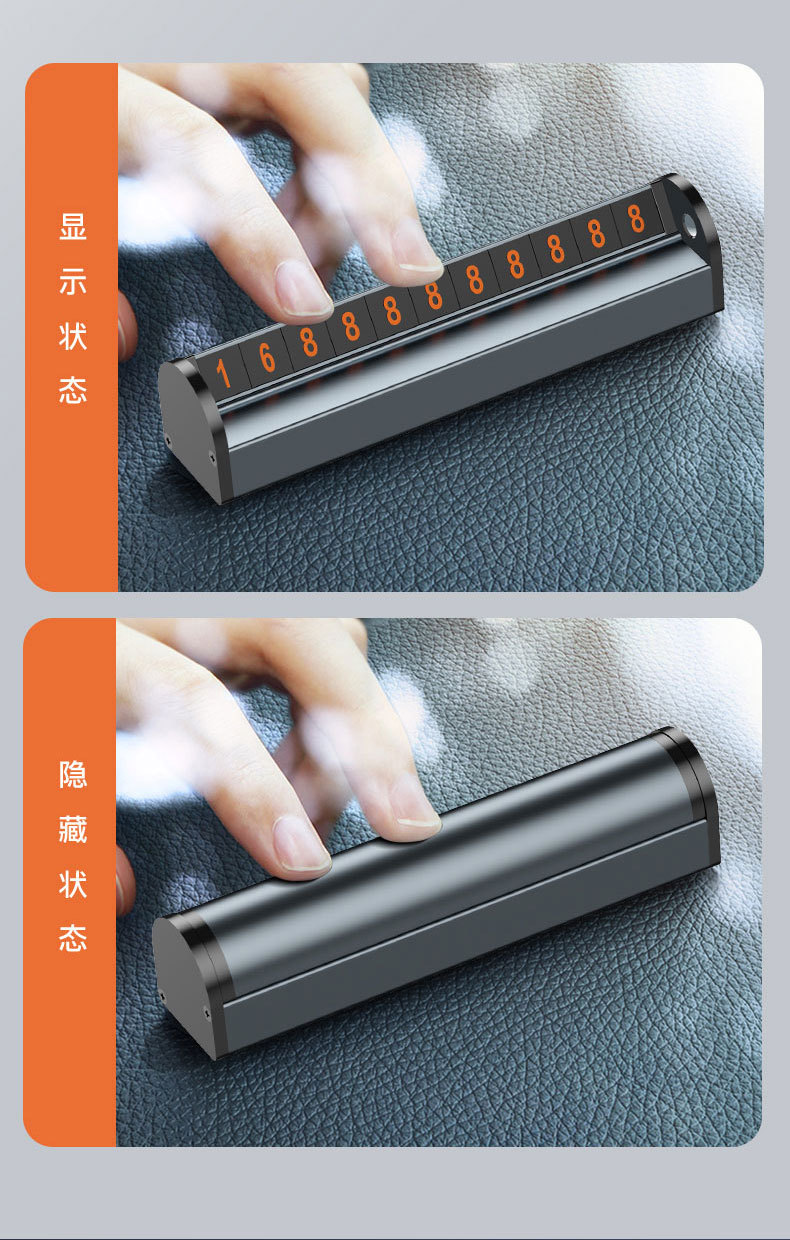 显示状态

1 6 8 8 8 8 8 8 8 8 8

隐藏状态