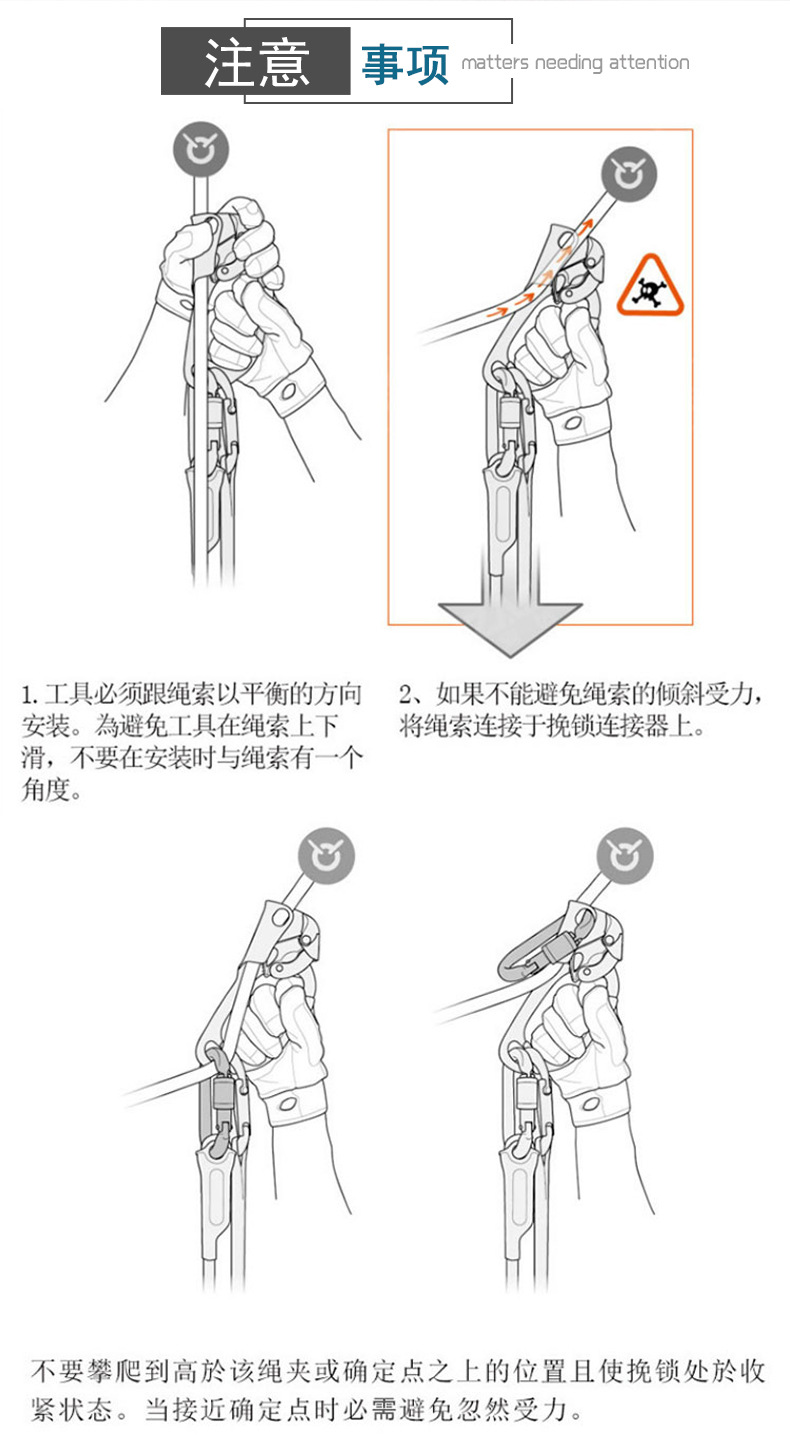 注意 事项 matters needing attention

1. 工具必须跟绳索以平衡的方向安装。為避免工具在绳索上下滑，不要在安装时与绳索有一个角度。

2、如果不能避免绳索的倾斜受力，将绳索连接于挽锁连接器上。

不要攀爬到高於该绳夹或确定点之上的位置且使挽锁处於收紧状态。当接近确定点时必需避免忽然受力。