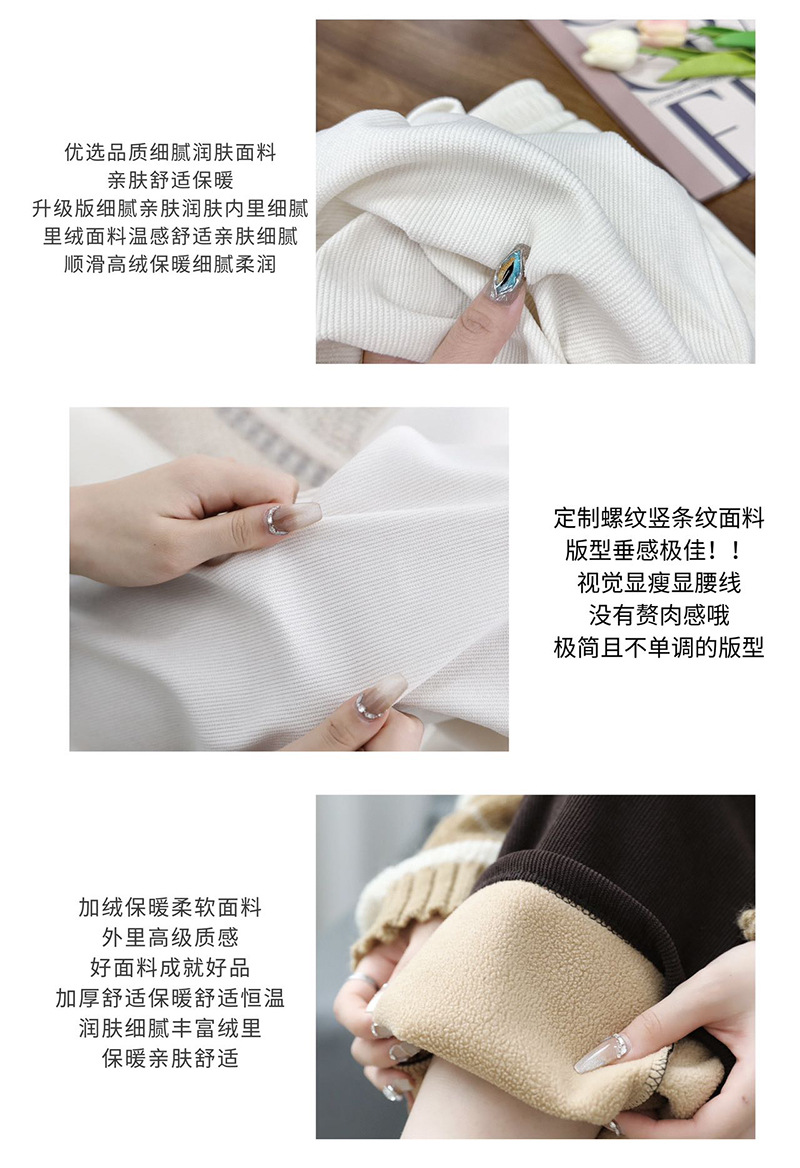 优选品质细腻润肤面料
亲肤舒适保暖
升级版细腻亲肤润肤内里细腻
里绒面料温感舒适亲肤细腻
顺滑高绒保暖细腻柔润

定制螺纹竖条纹面料
版型垂感极佳！！
视觉显瘦显腰线
没有赘肉感哦
极简且不单调的版型

加绒保暖柔软面料
外里高级质感
好面料成就好品
加厚舒适保暖舒适恒温
润肤细腻丰富绒里
保暖亲肤舒适