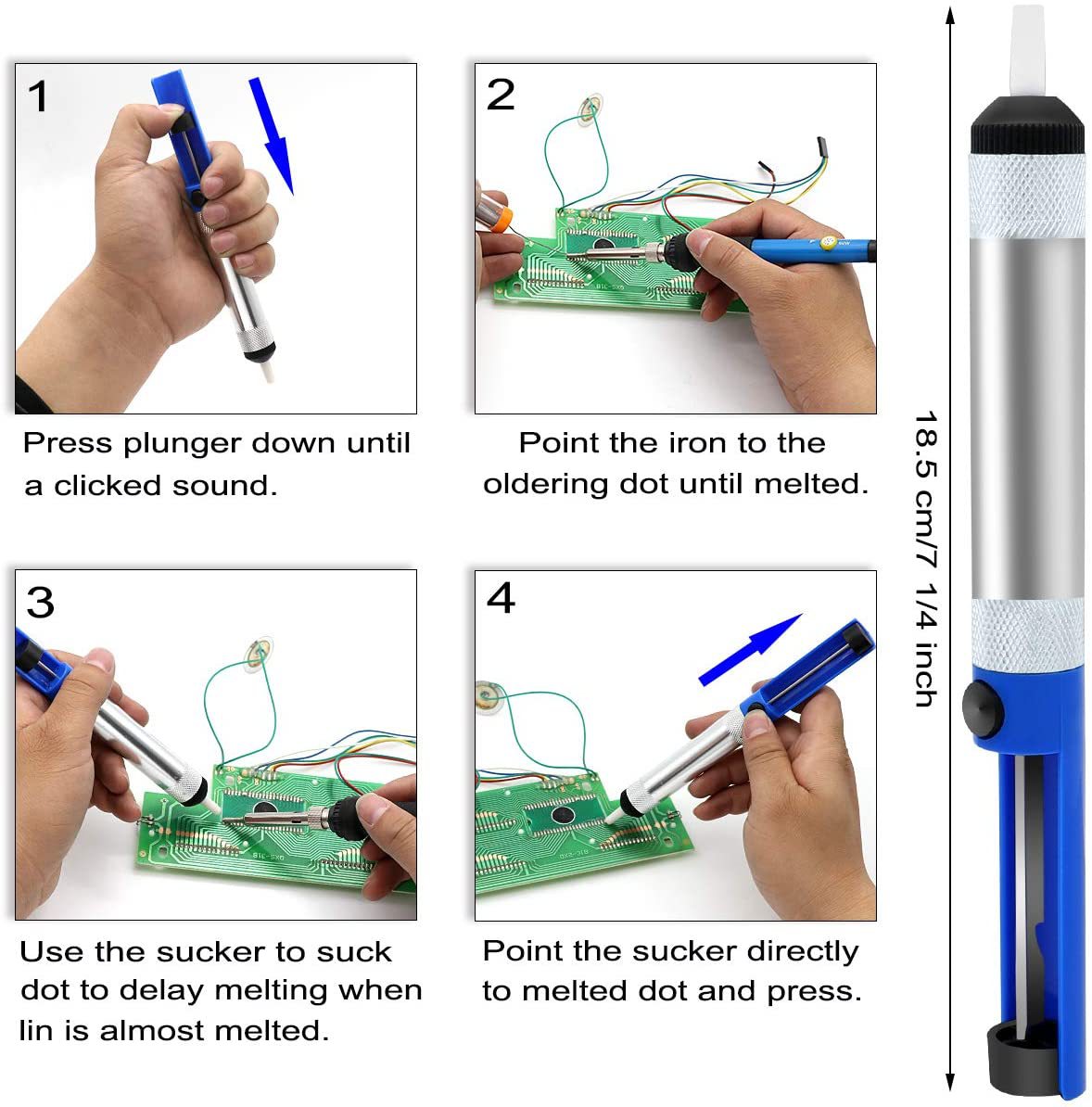 1

Press plunger down until a clicked sound.

2

Point the iron to the oldering dot until melted.

3

Use the sucker to suck dot to delay melting when lin is almost melted.

4

Point the sucker directly to melted dot and press.

18.5 cm/7 1/4 inch